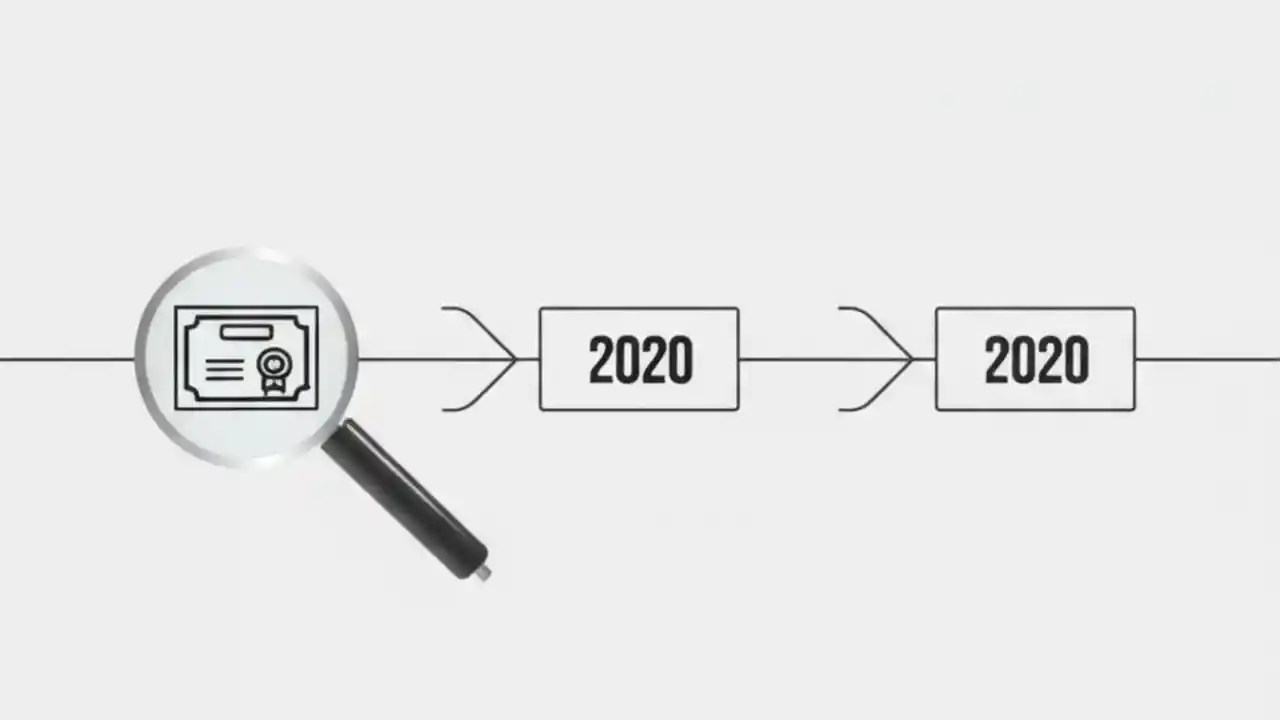 2020

2020