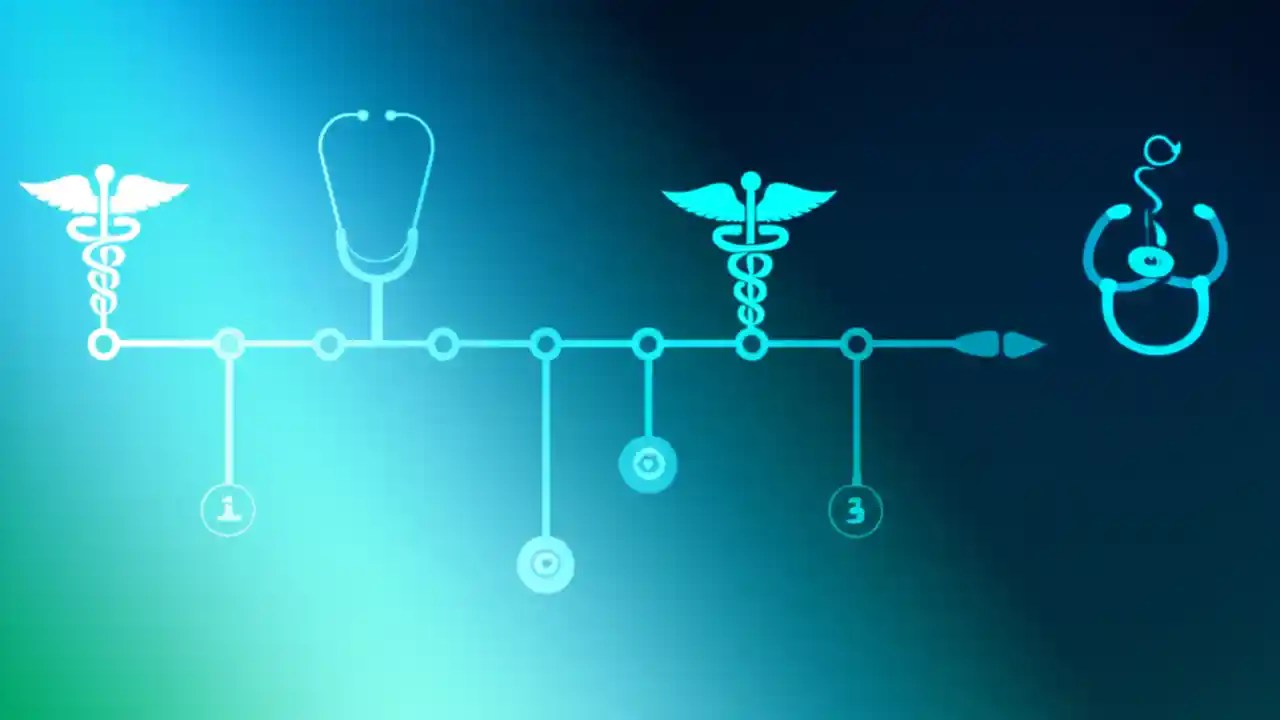 1

3