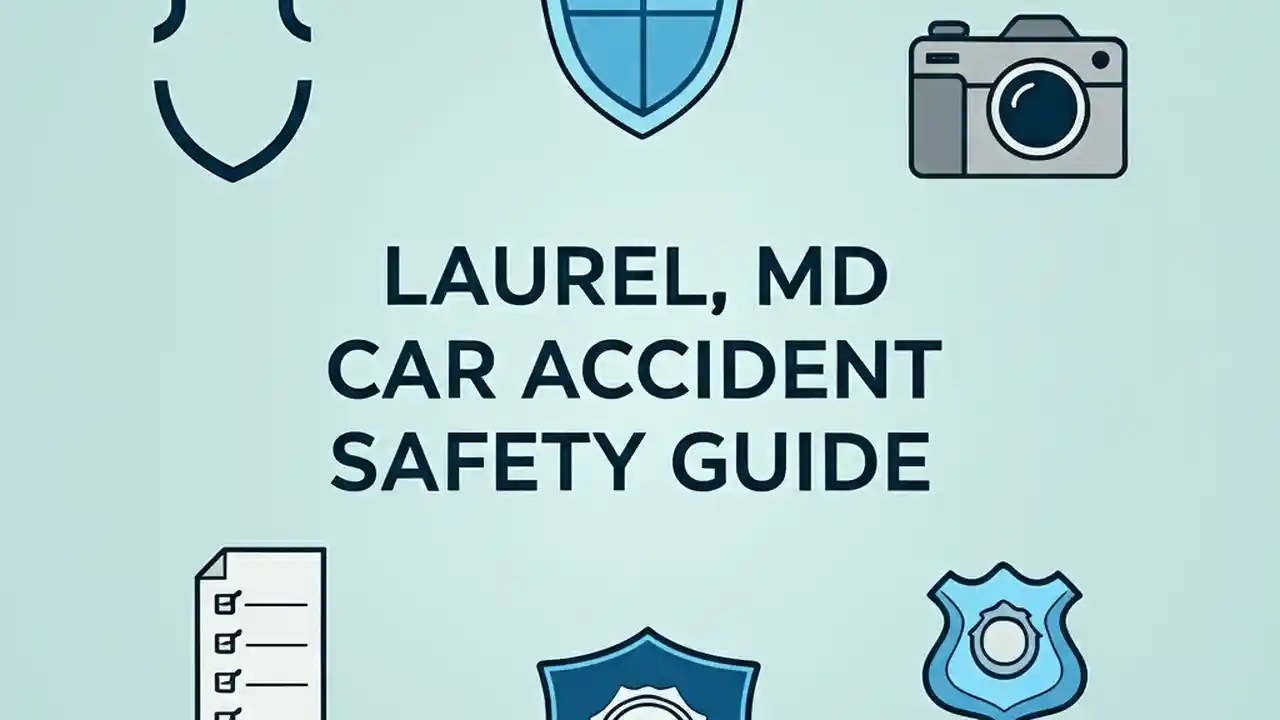 LAUREL, MD
CAR ACCIDENT
SAFETY GUIDE