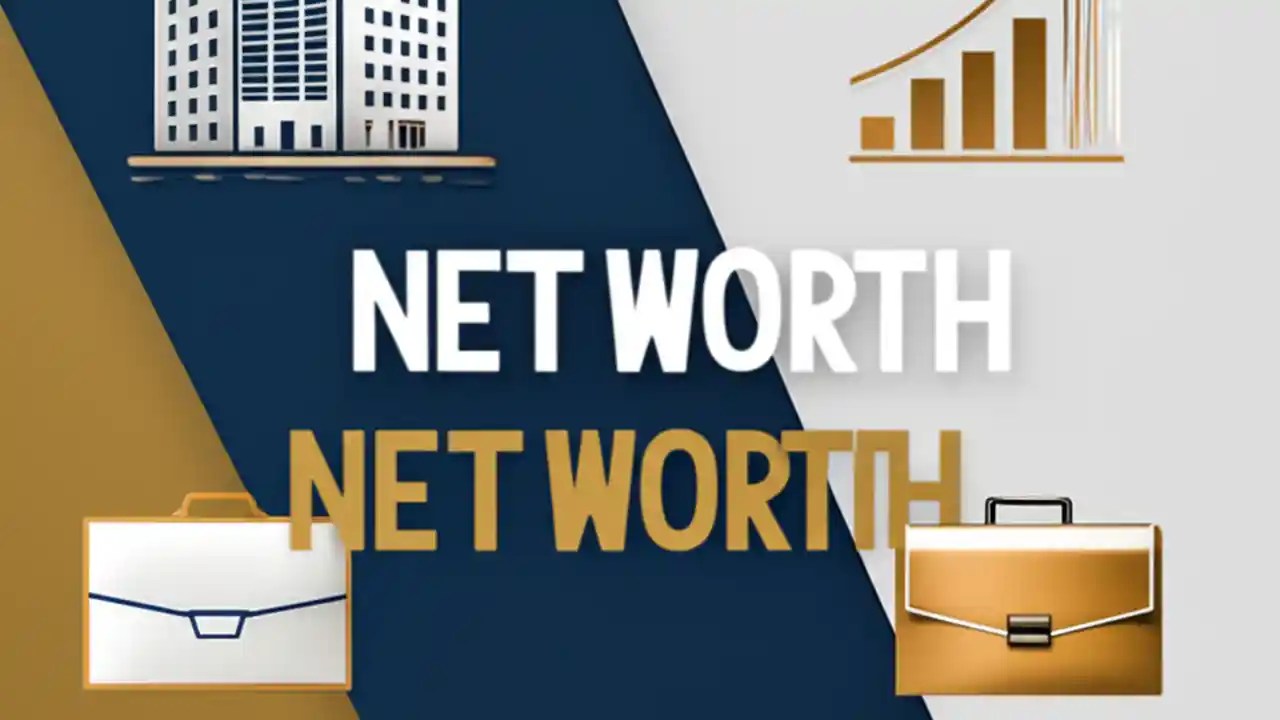 NET WORTH
NET WORTH