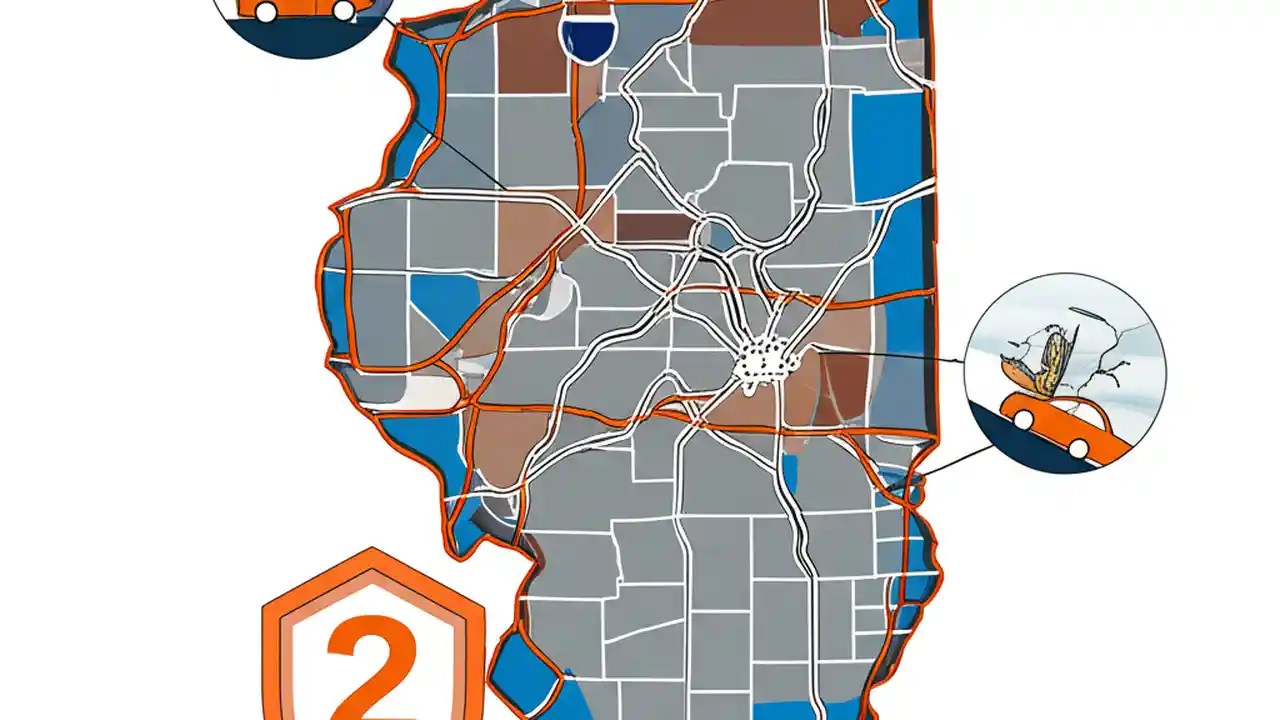 2