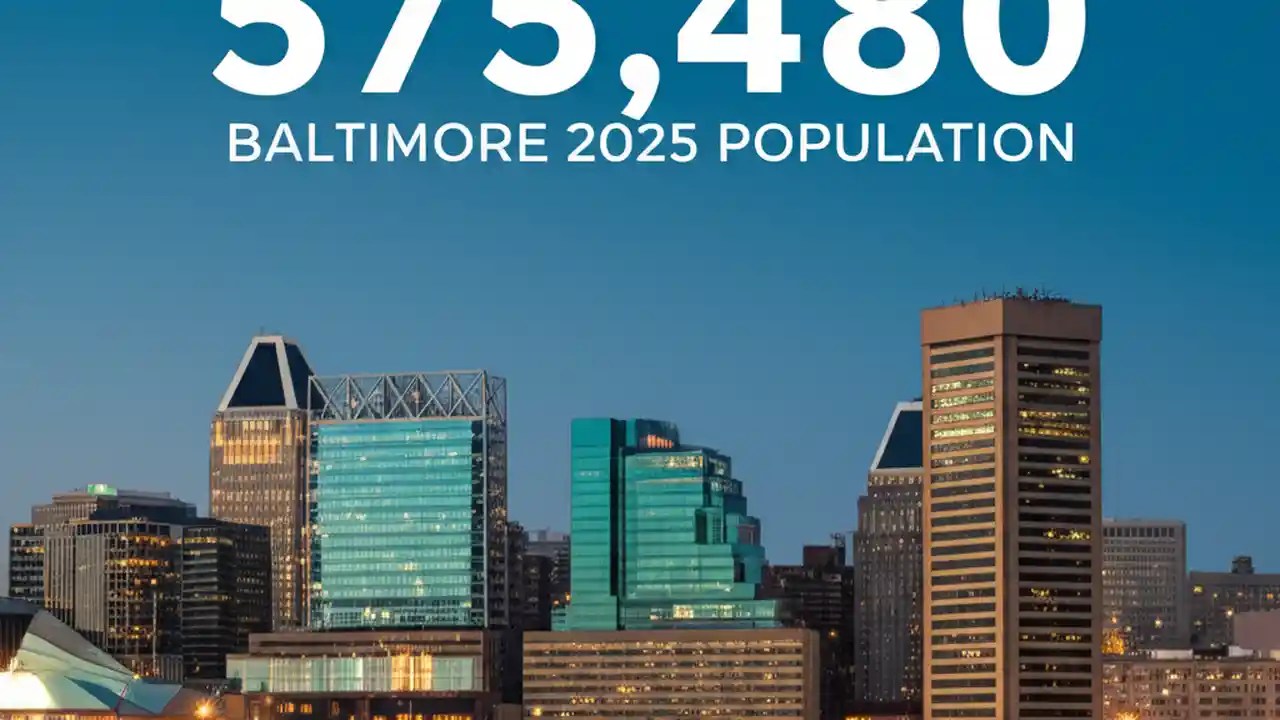 575,480
BALTIMORE 2025 POPULATION