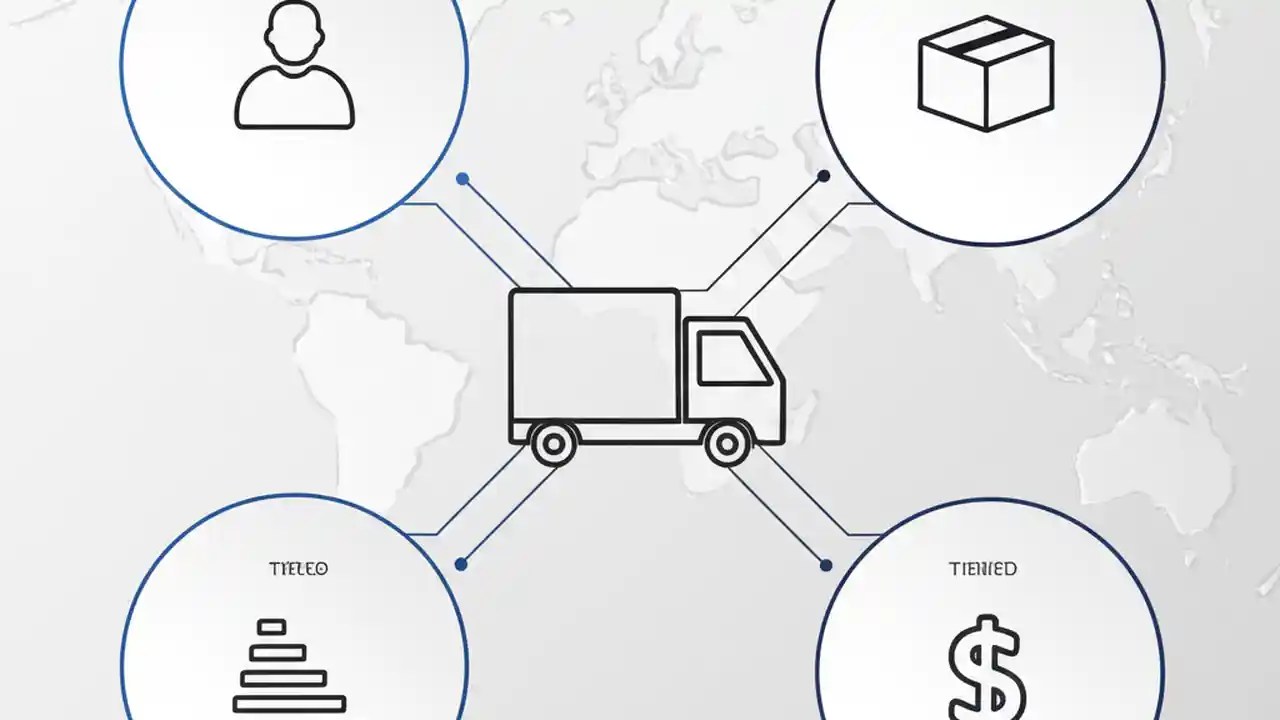 TIELEO

TIENIED

$