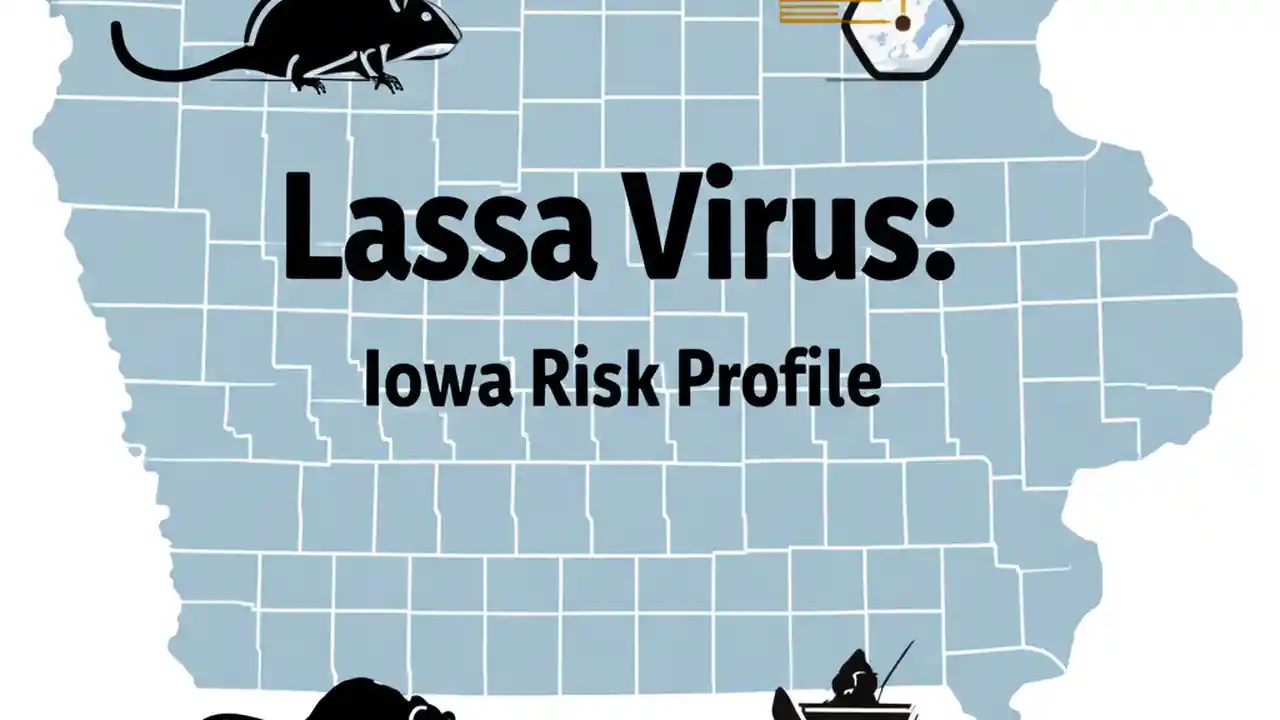 Lassa Virus:

Iowa Risk Profile