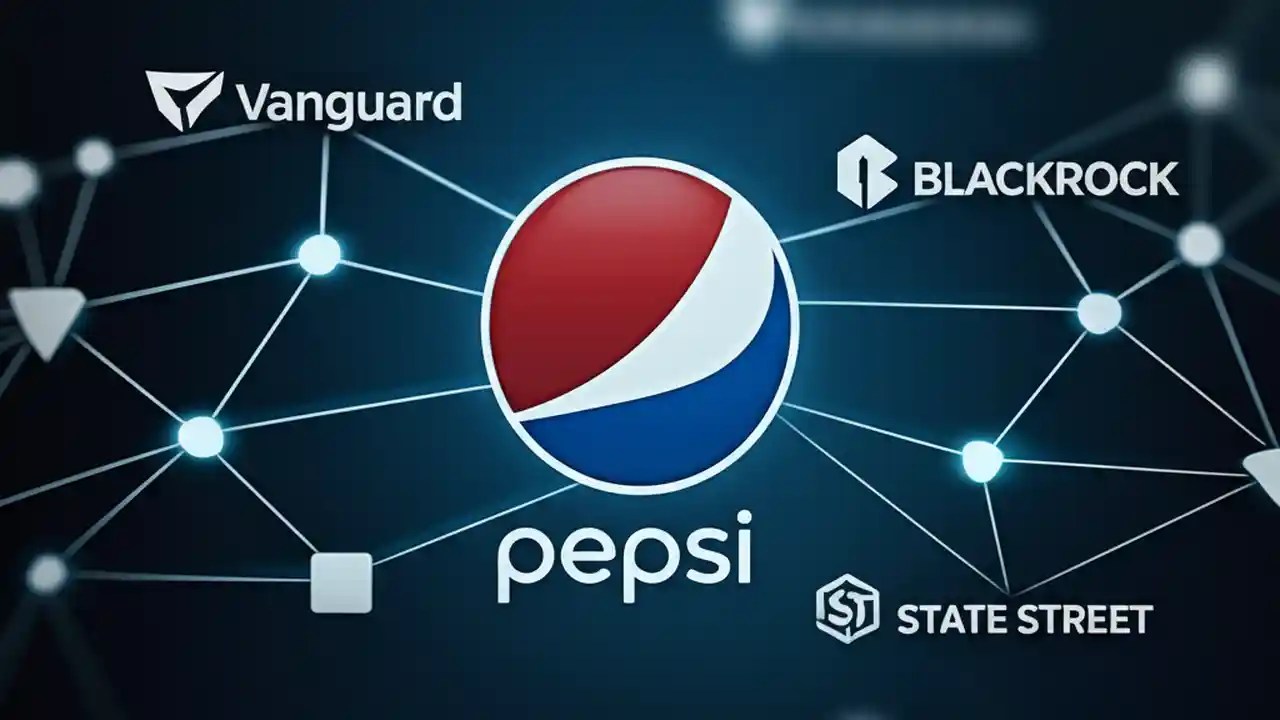 Vanguard

BLACKROCK

pepsi

ST STATE STREET