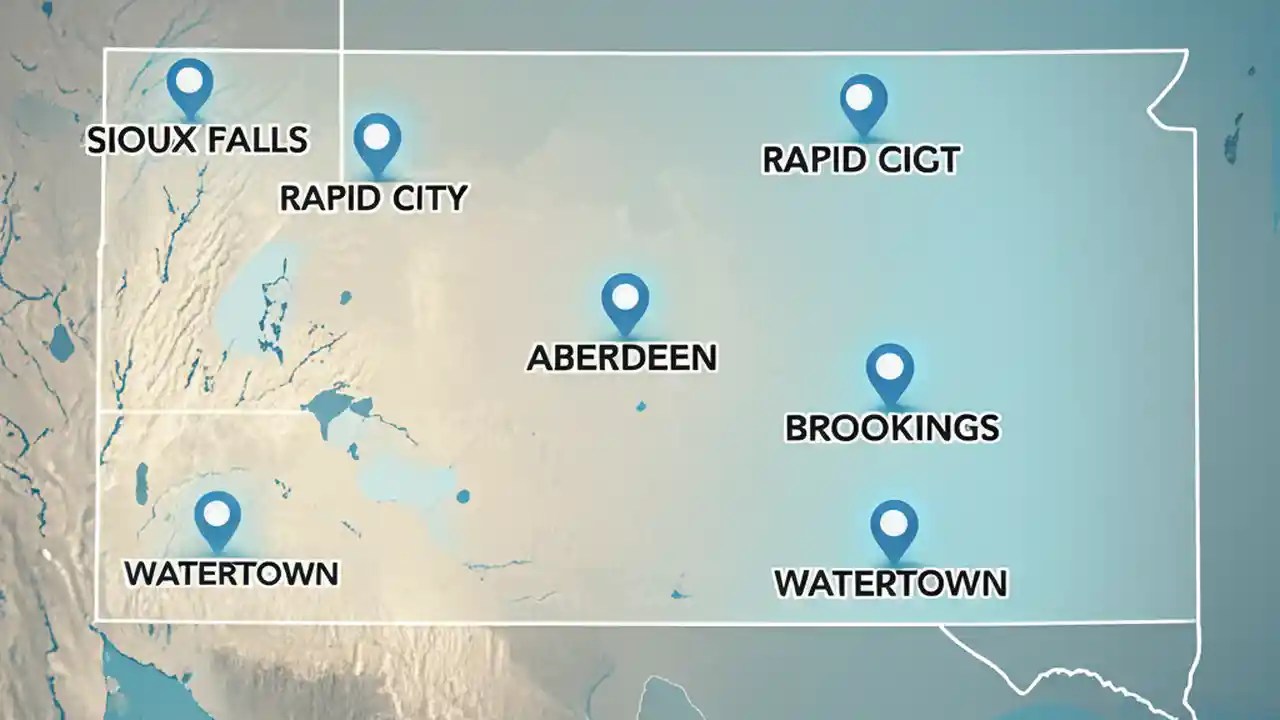 SIOUX FALLS

RAPID CITY

RAPID CIGT

ABERDEEN

BROOKINGS

WATERTOWN

WATERTOWN