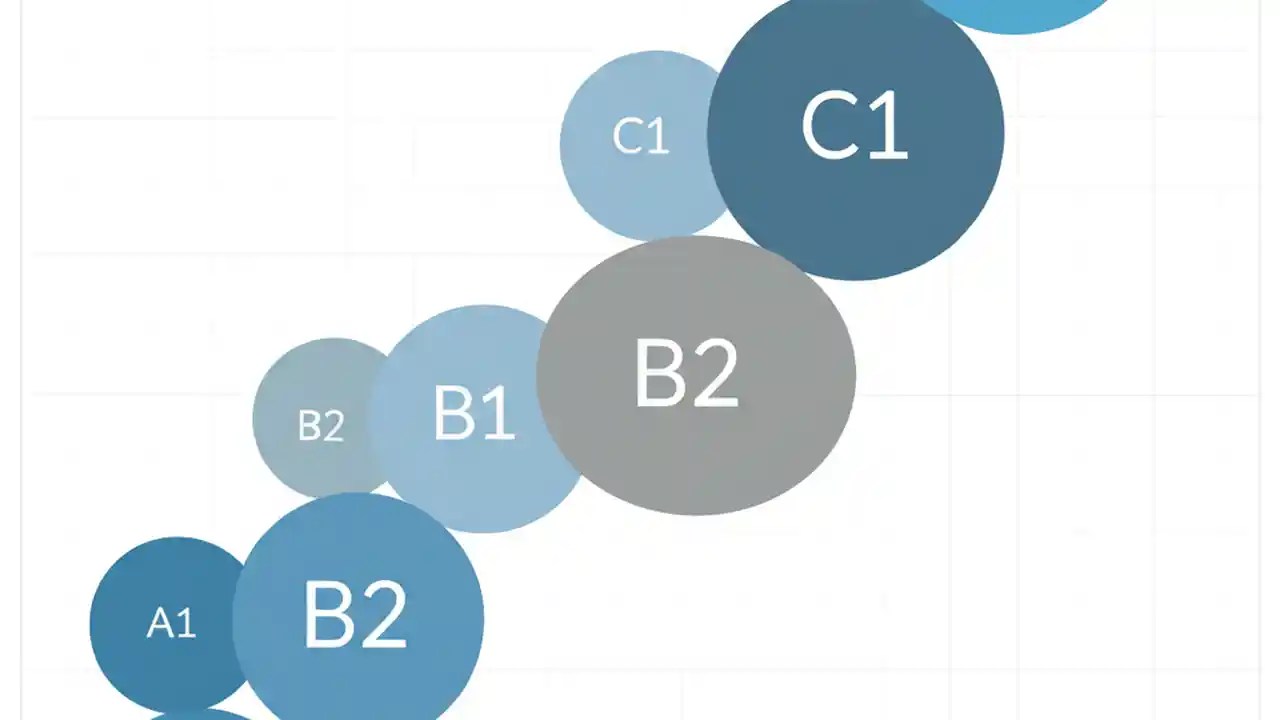 C1
C1
B2
B1
B2
A1
B2