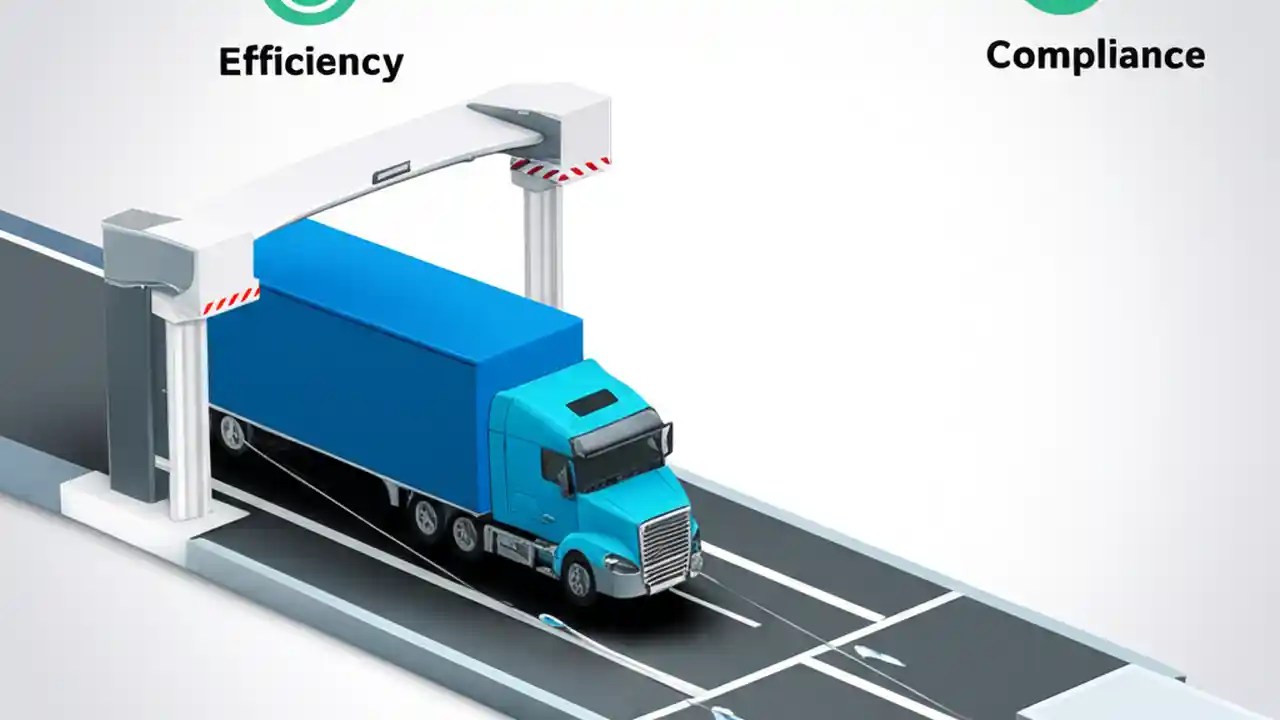 Efficiency

Compliance