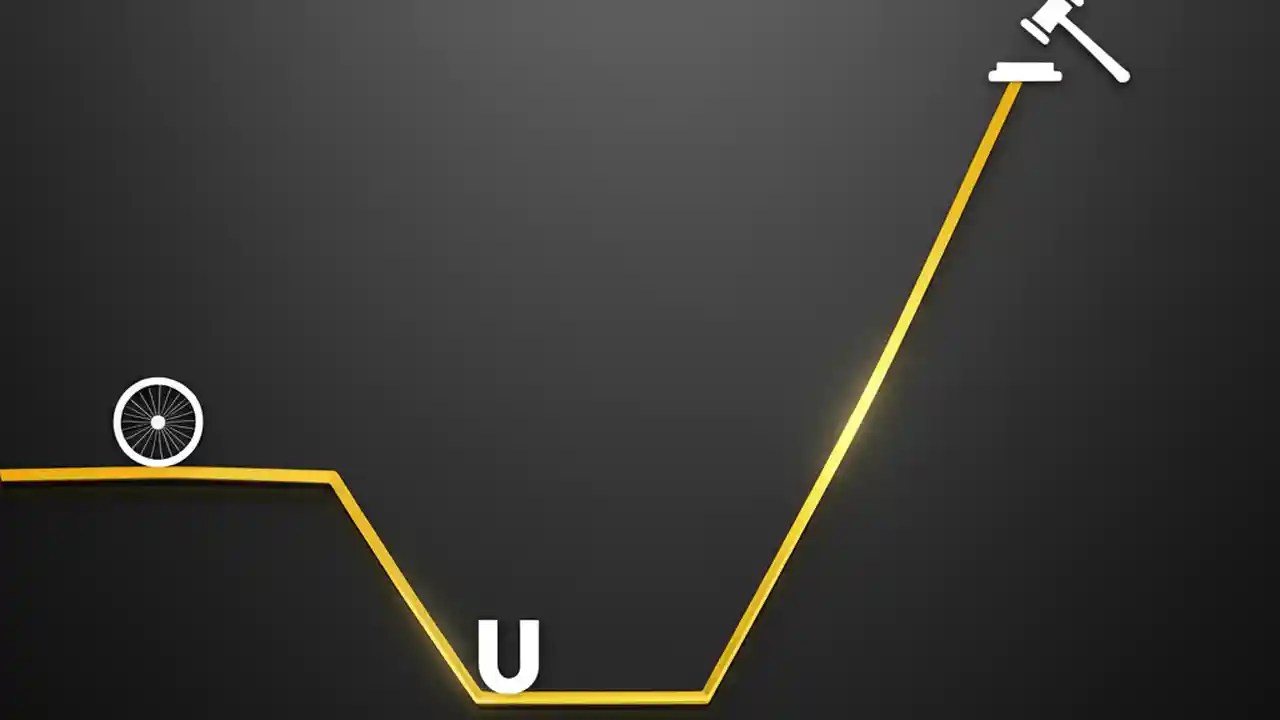 U