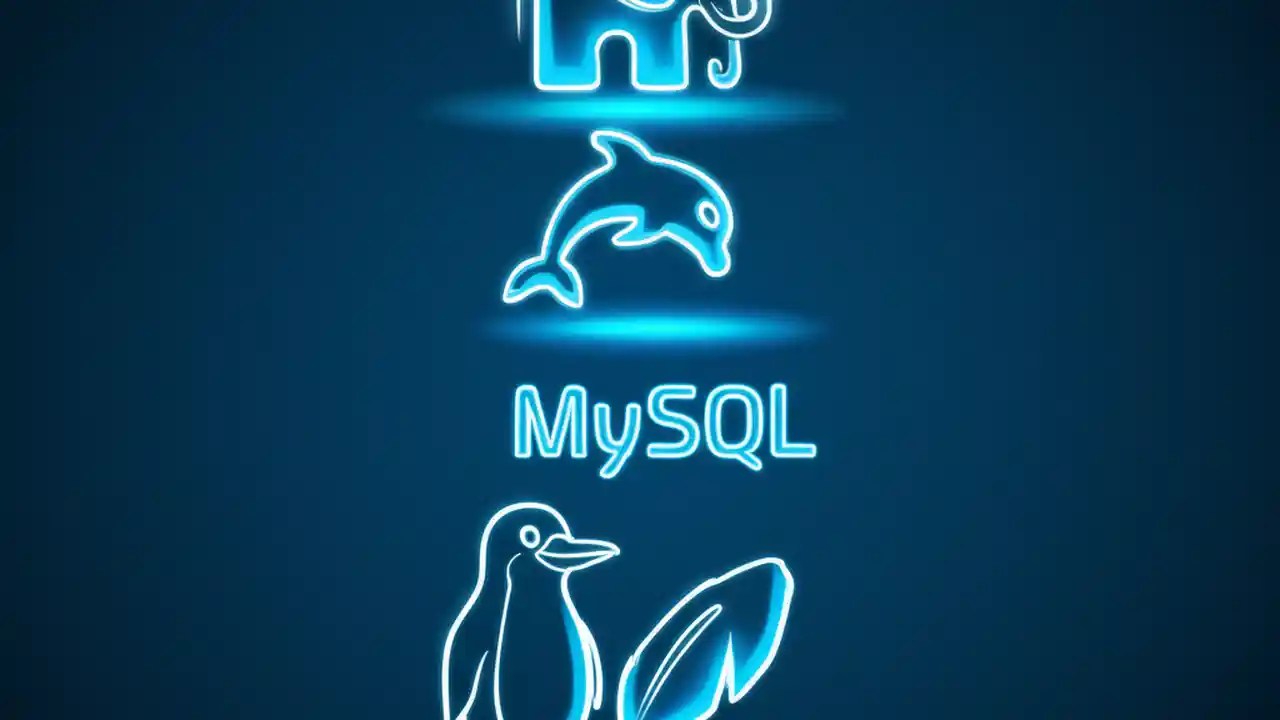 MySQL