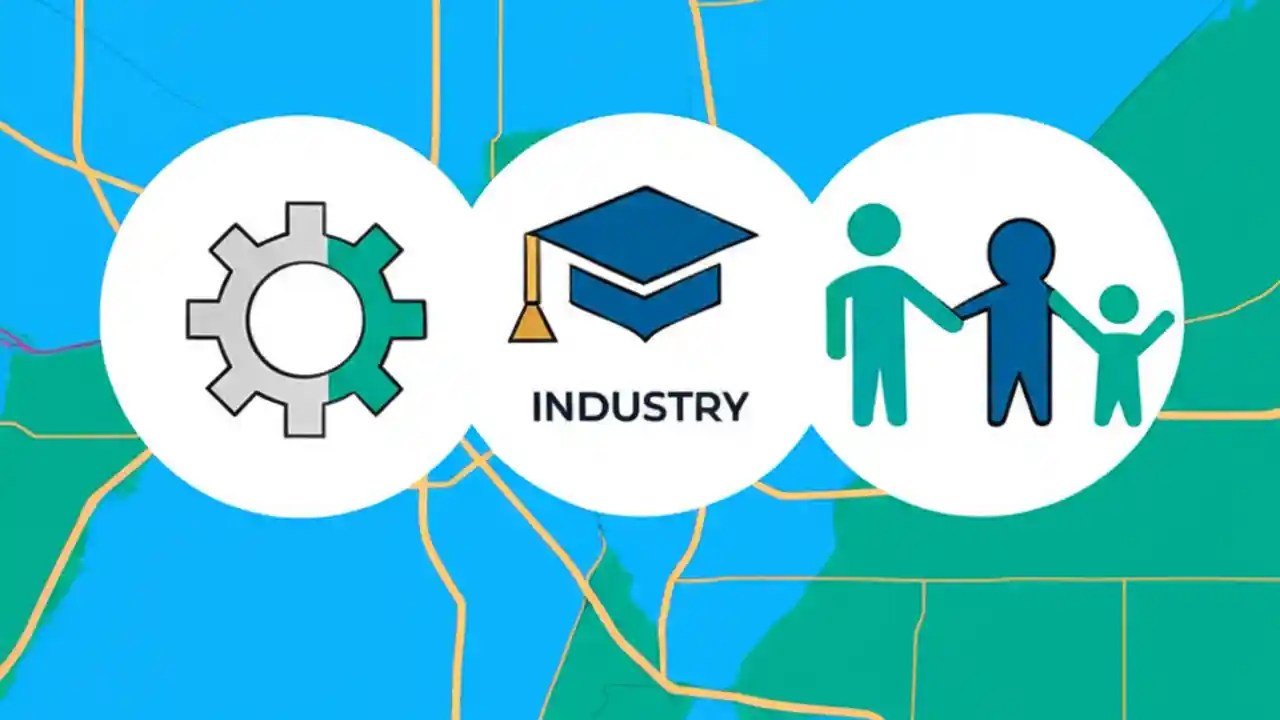 INDUSTRY