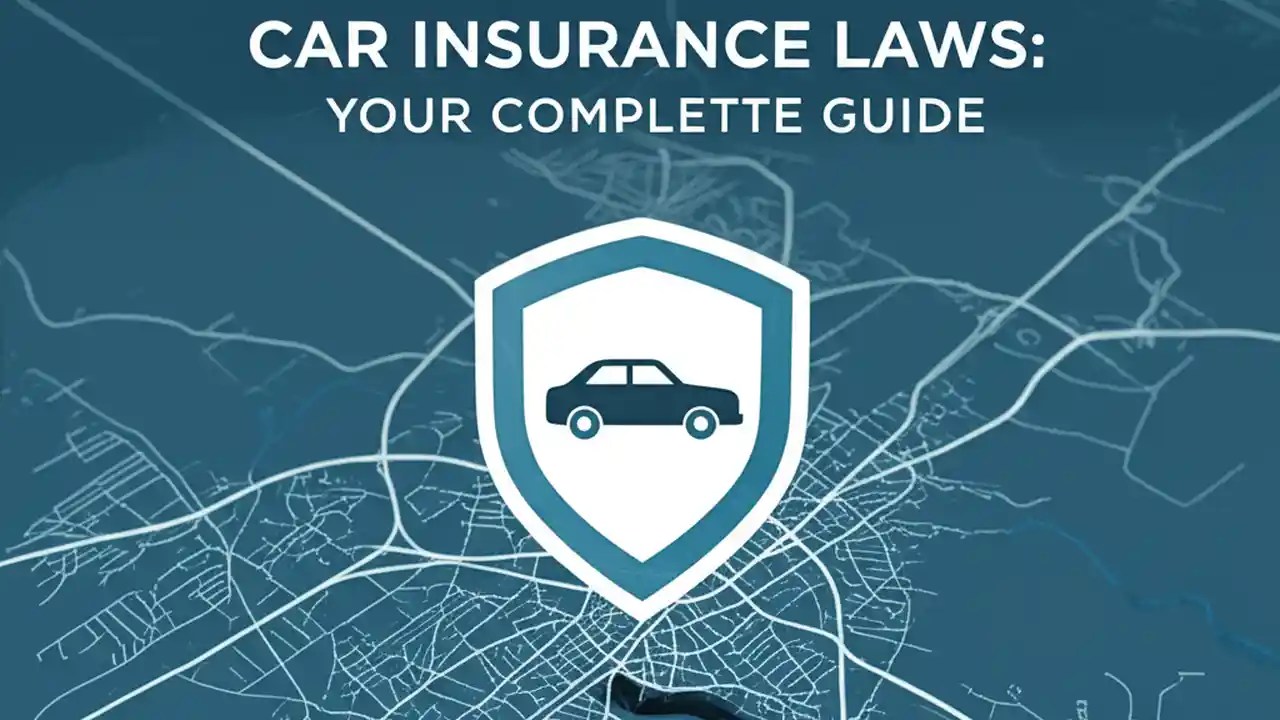 CAR INSURANCE LAWS:
YOUR COMPLETTE GUIDE