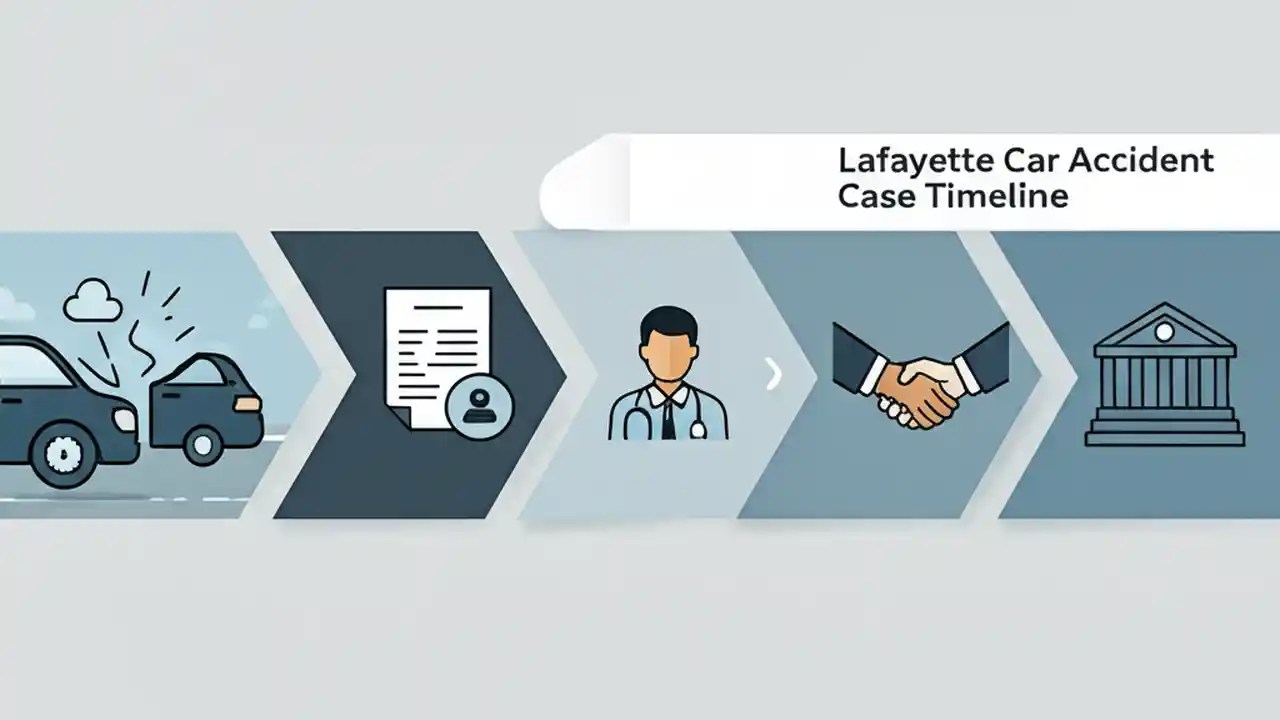 Lafayette Car Accident Case Timeline