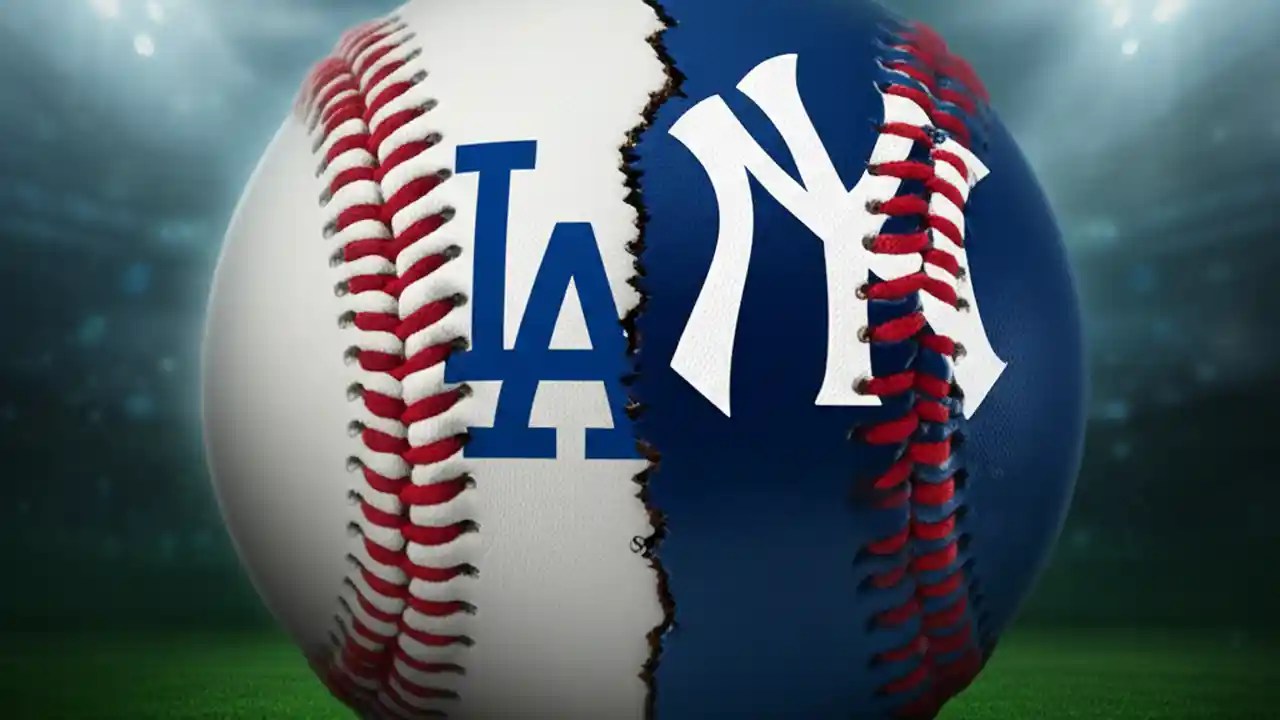 LA NY