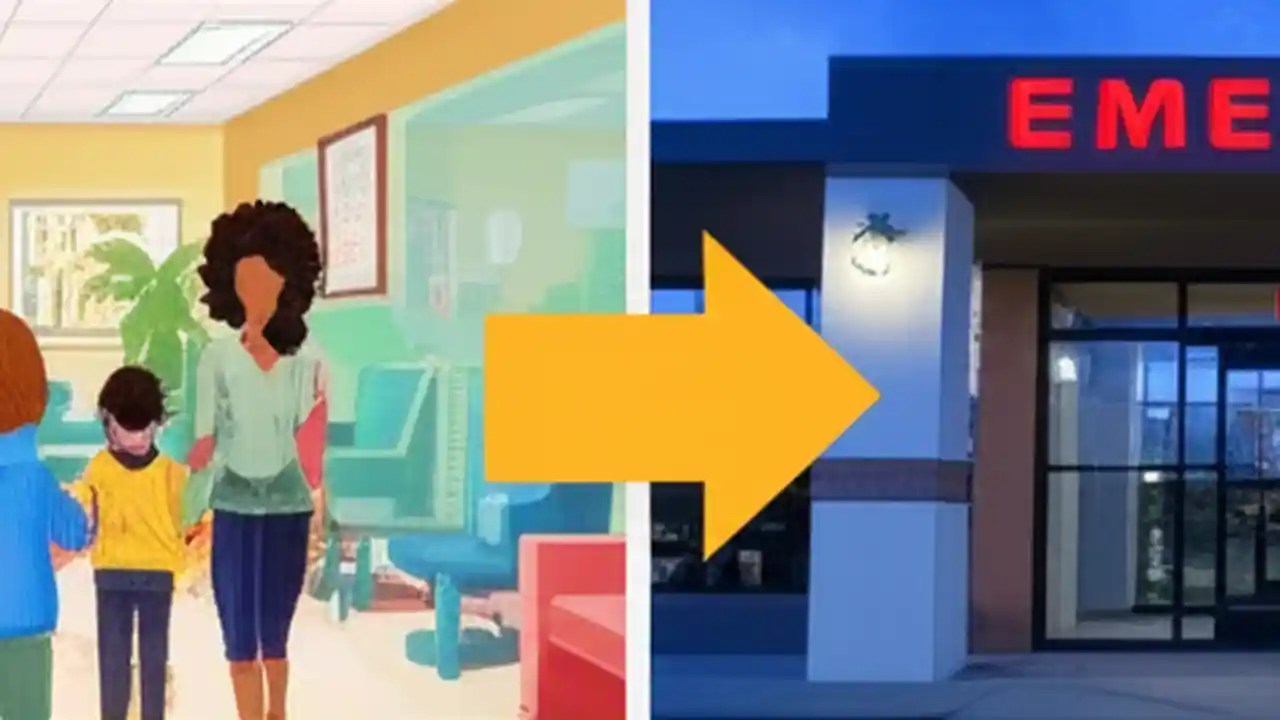 EME