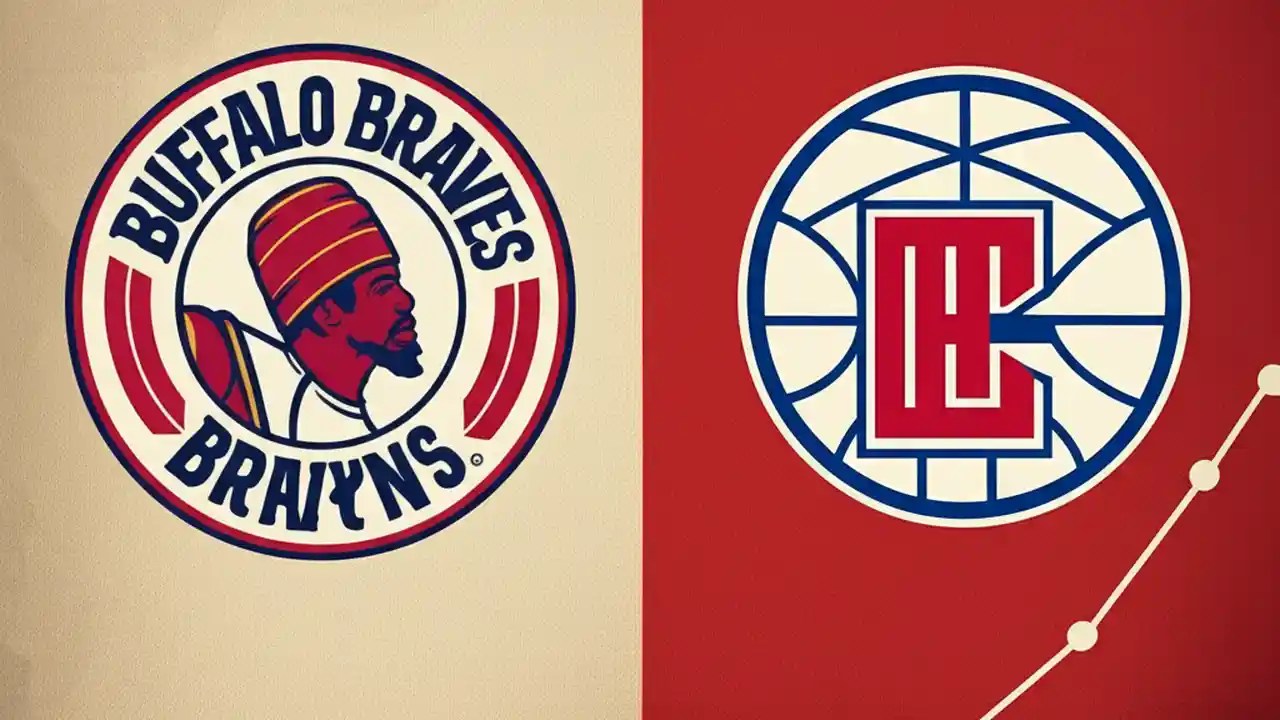 BUFFALO BRAVES
BRAIYNS