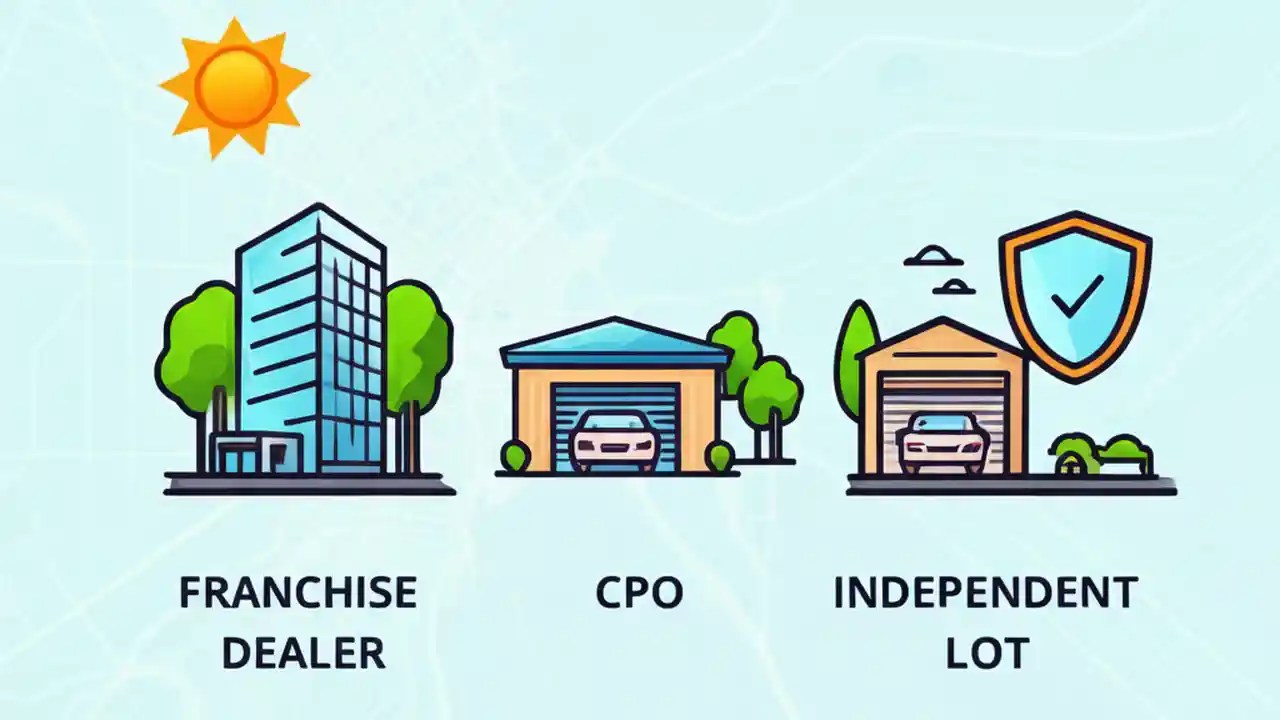 FRANCHISE DEALER

CPO

INDEPENDENT LOT