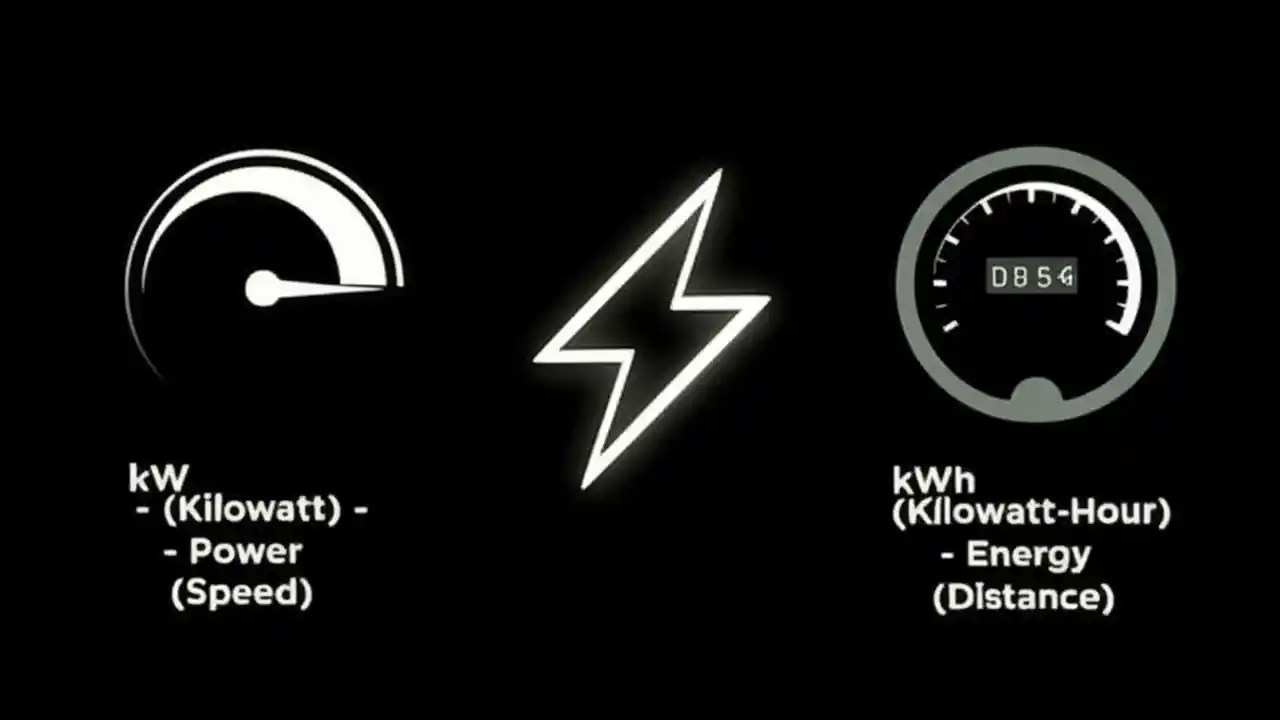 kW
- (Kilowatt) -
- Power
(Speed)

D854

kWh
(Kilowatt-Hour)
- Energy
(Distance)