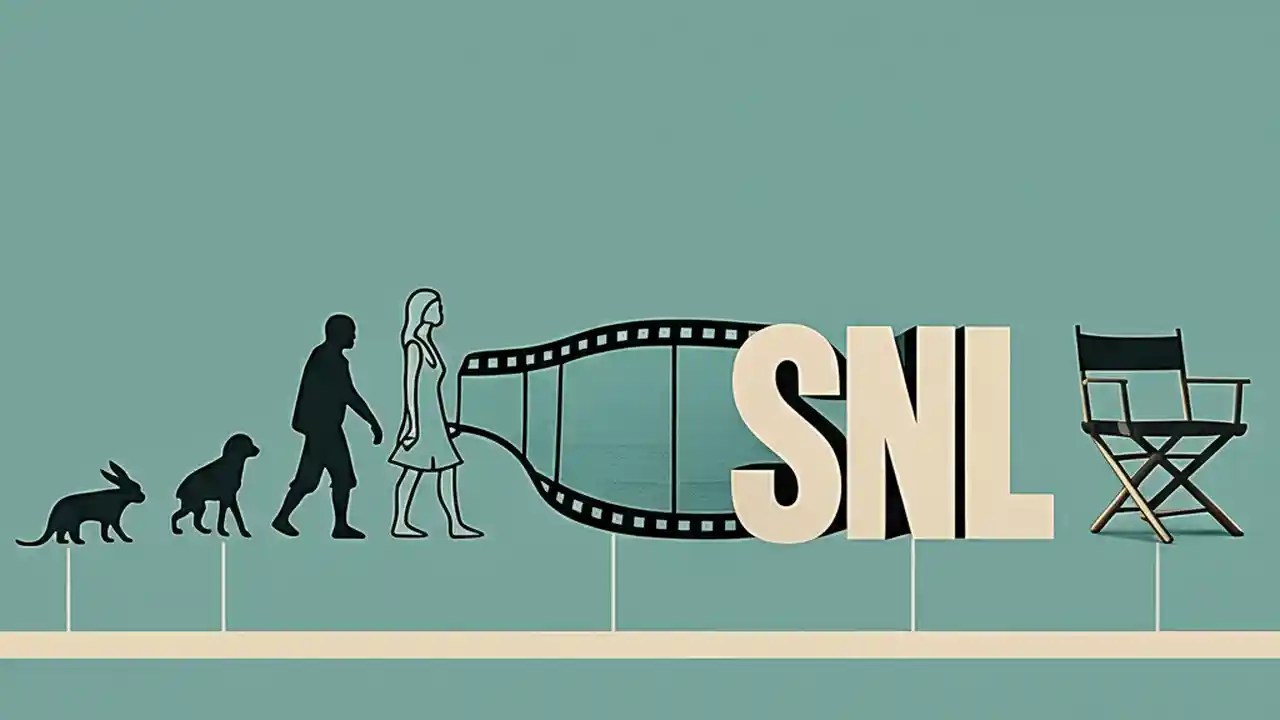 SNL