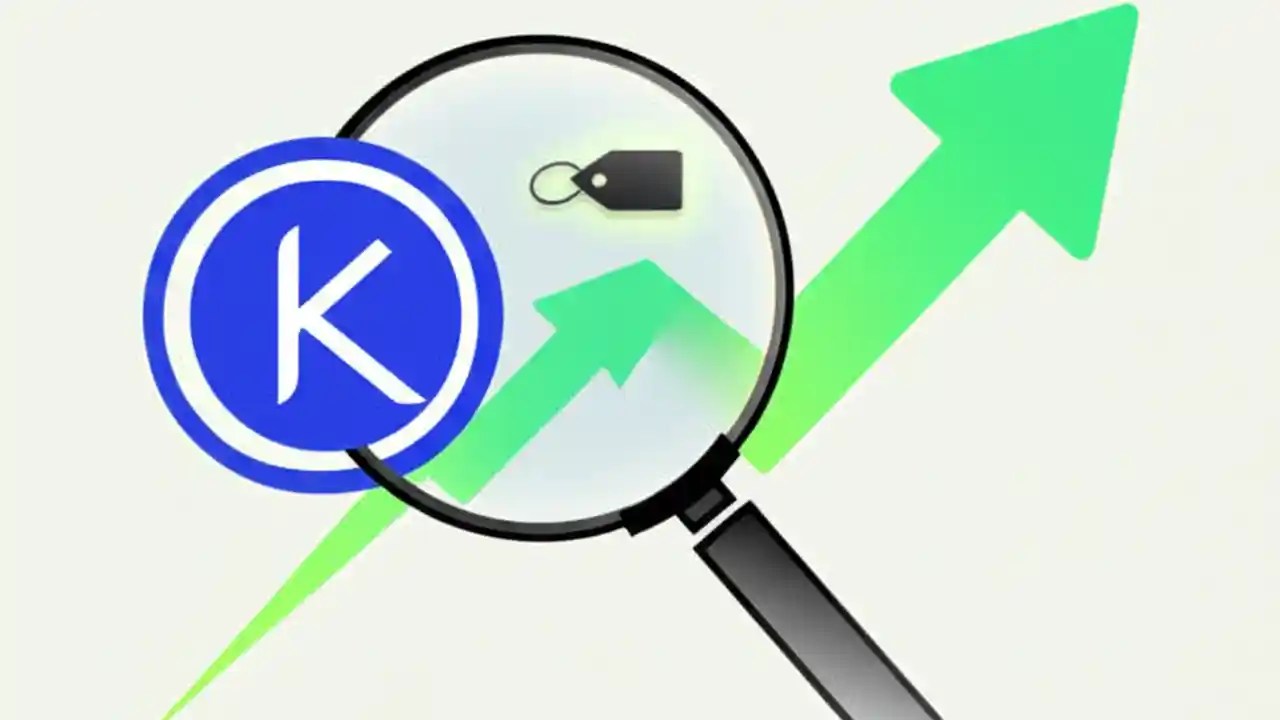 K