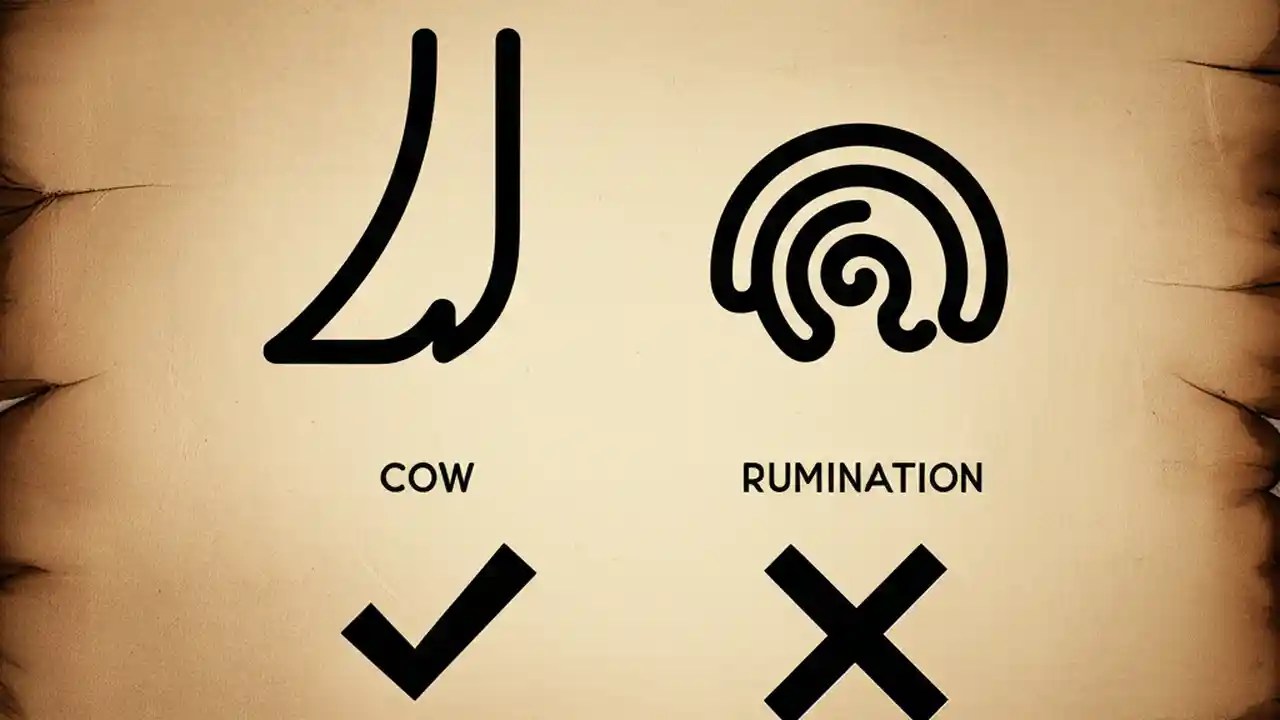 COW

RUMINATION