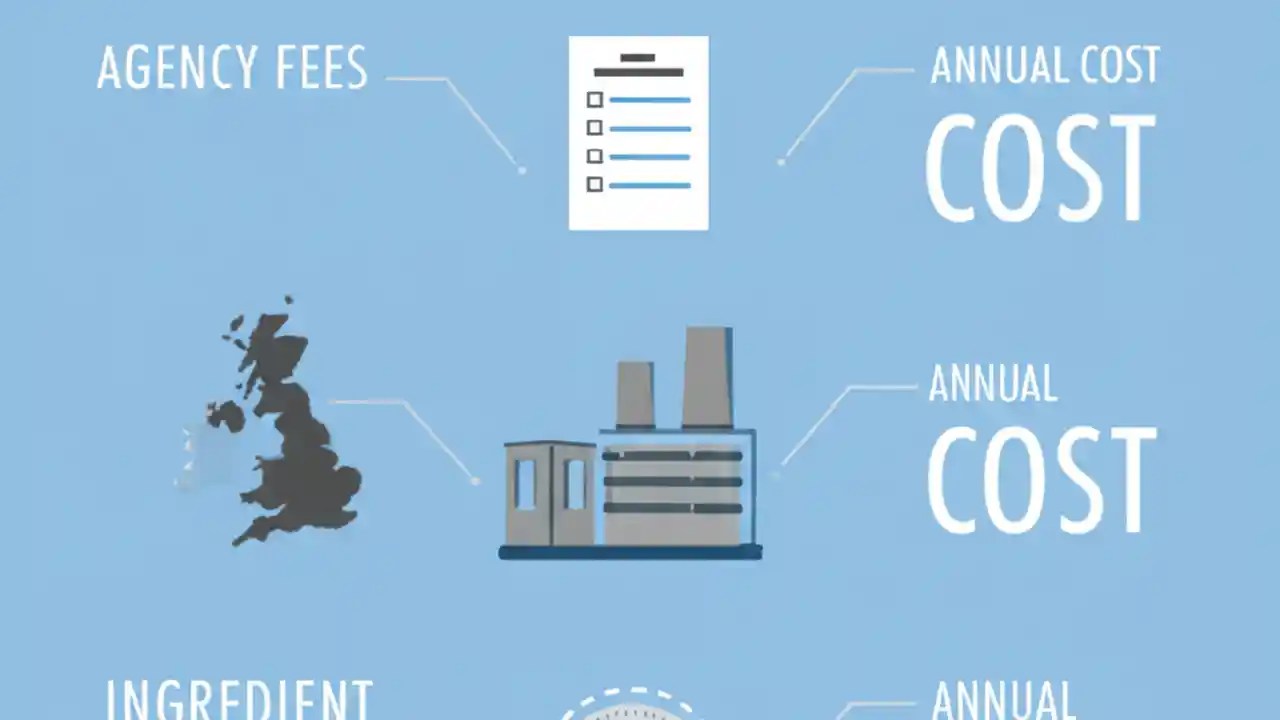 AGENCY FEES

ANNUAL COST
COST

ANNUAL
COST

INGREDIENT

ANNUAL