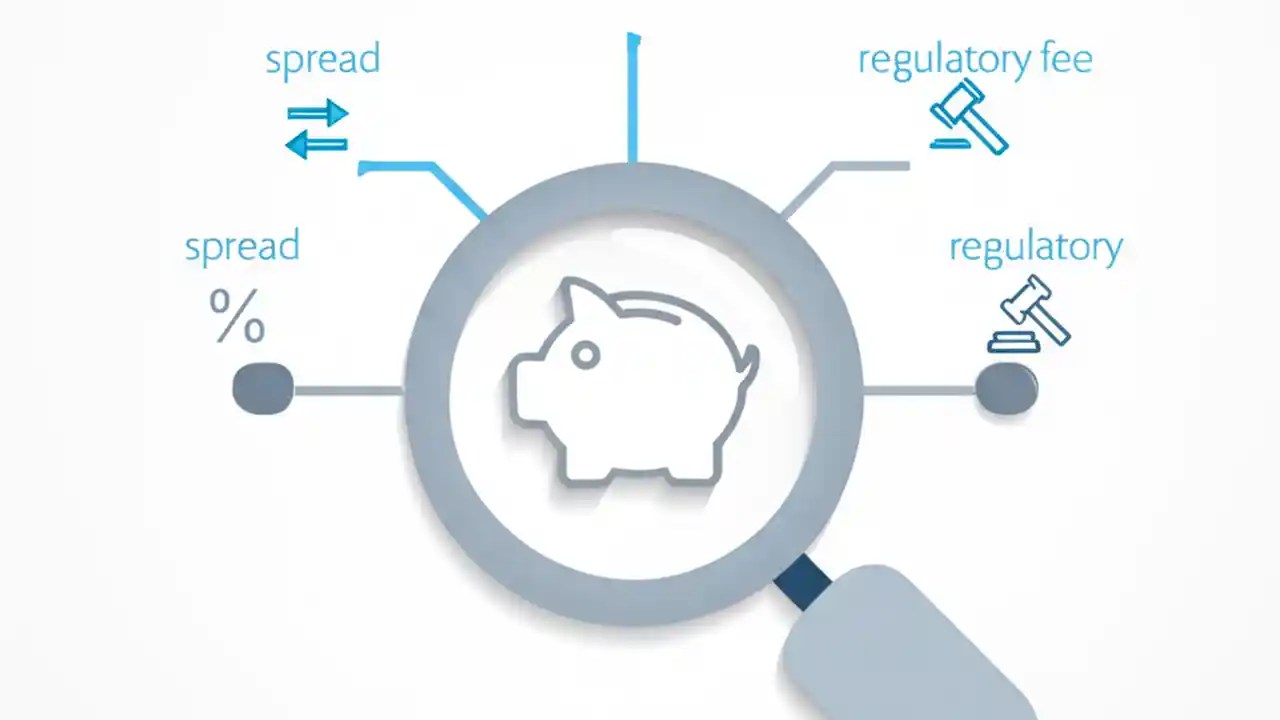 spread

regulatory fee

spread

%

regulatory