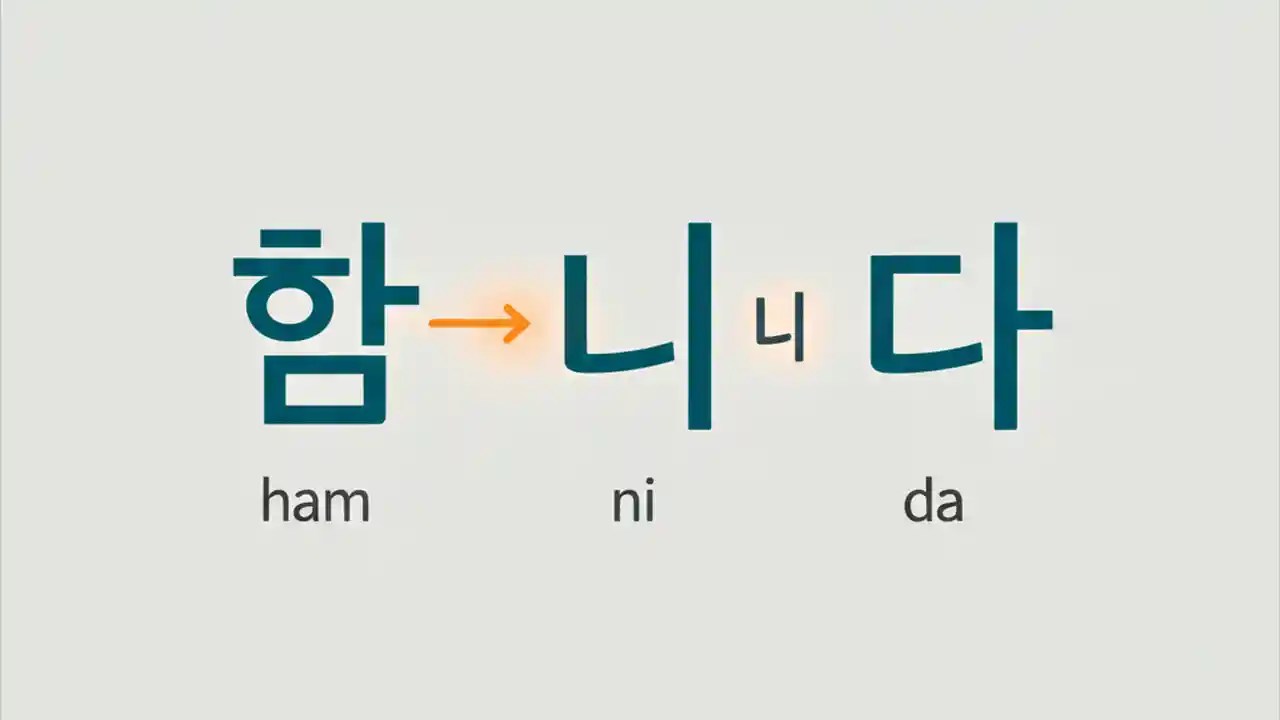 함 → 니 니 다

ham ni da