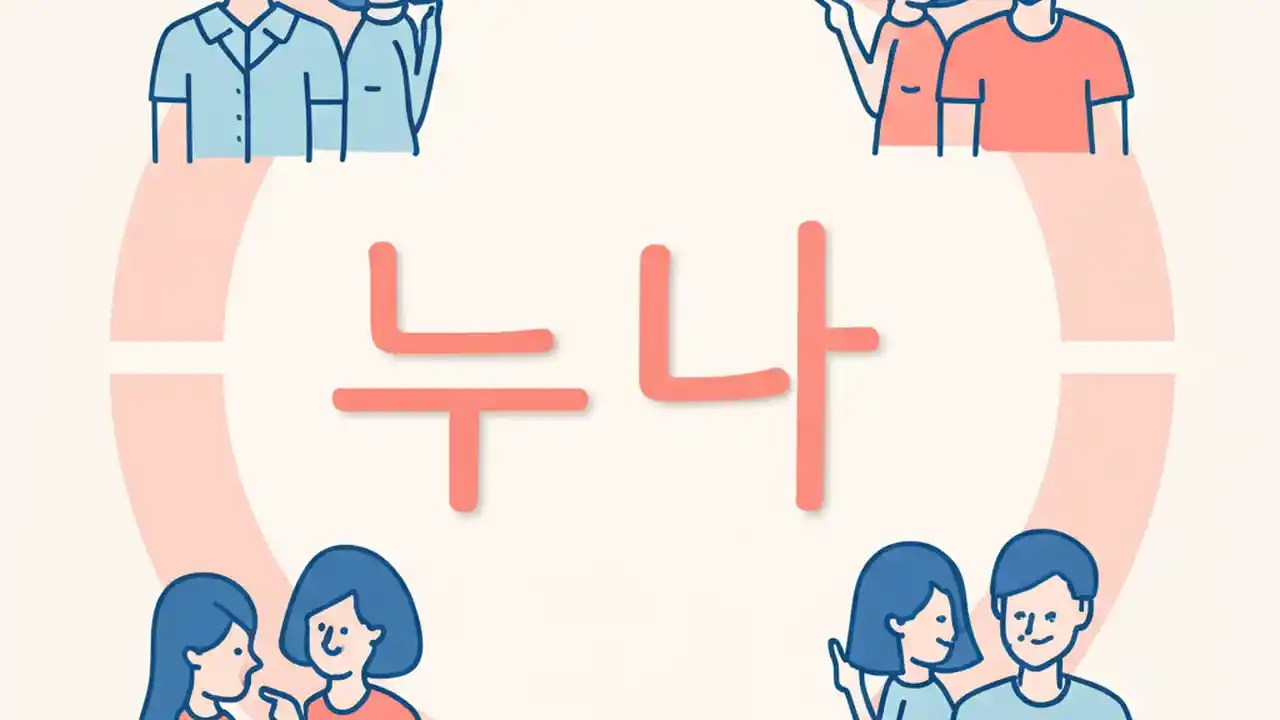 누나