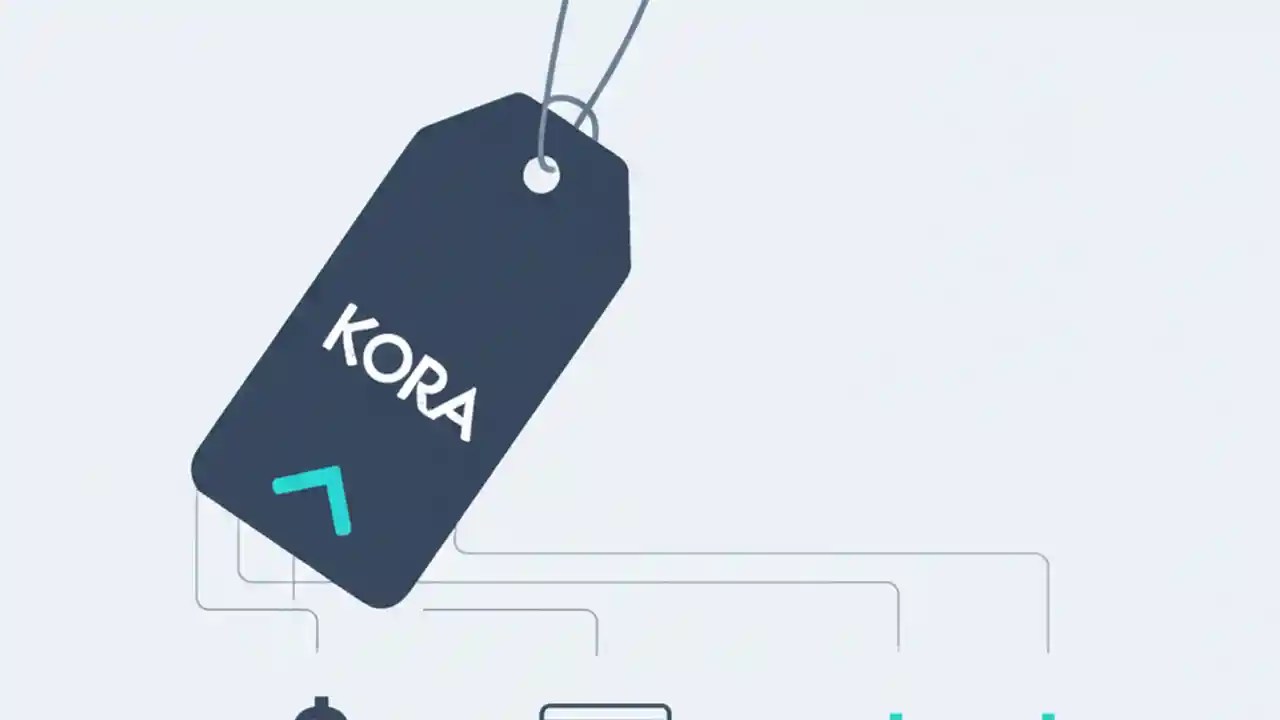 KORA