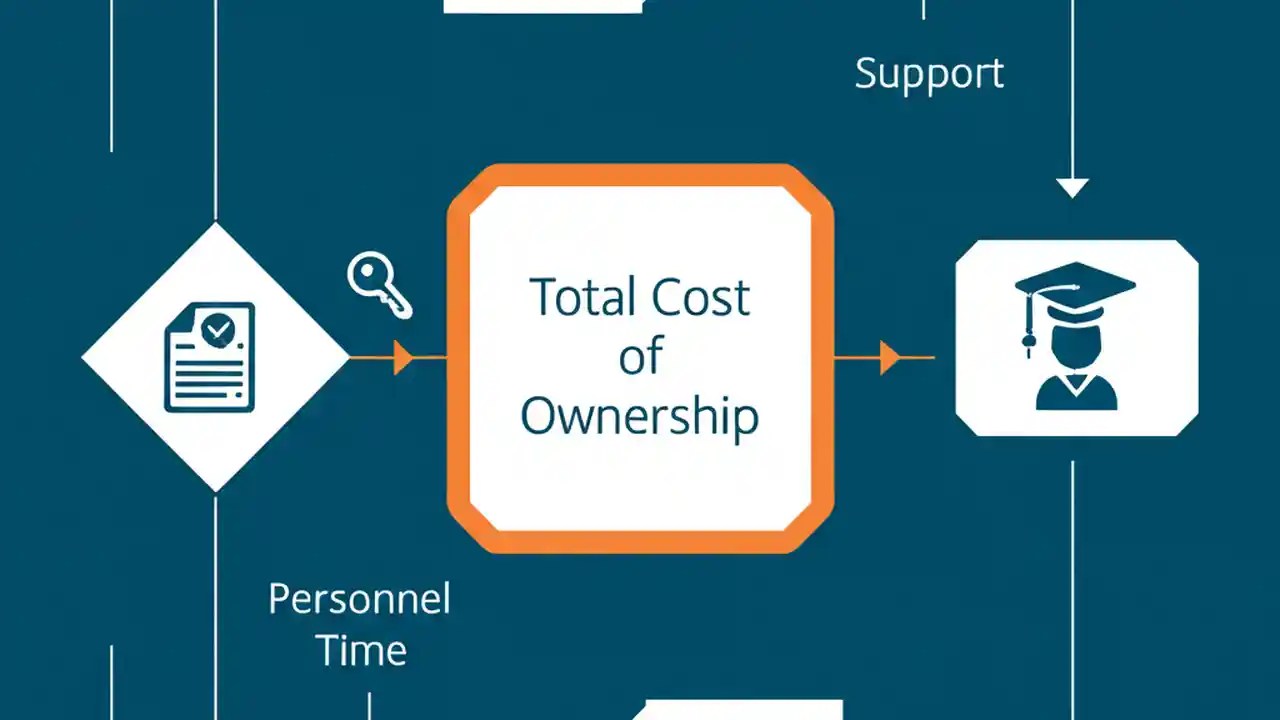 Support

Total Cost of Ownership

Personnel Time