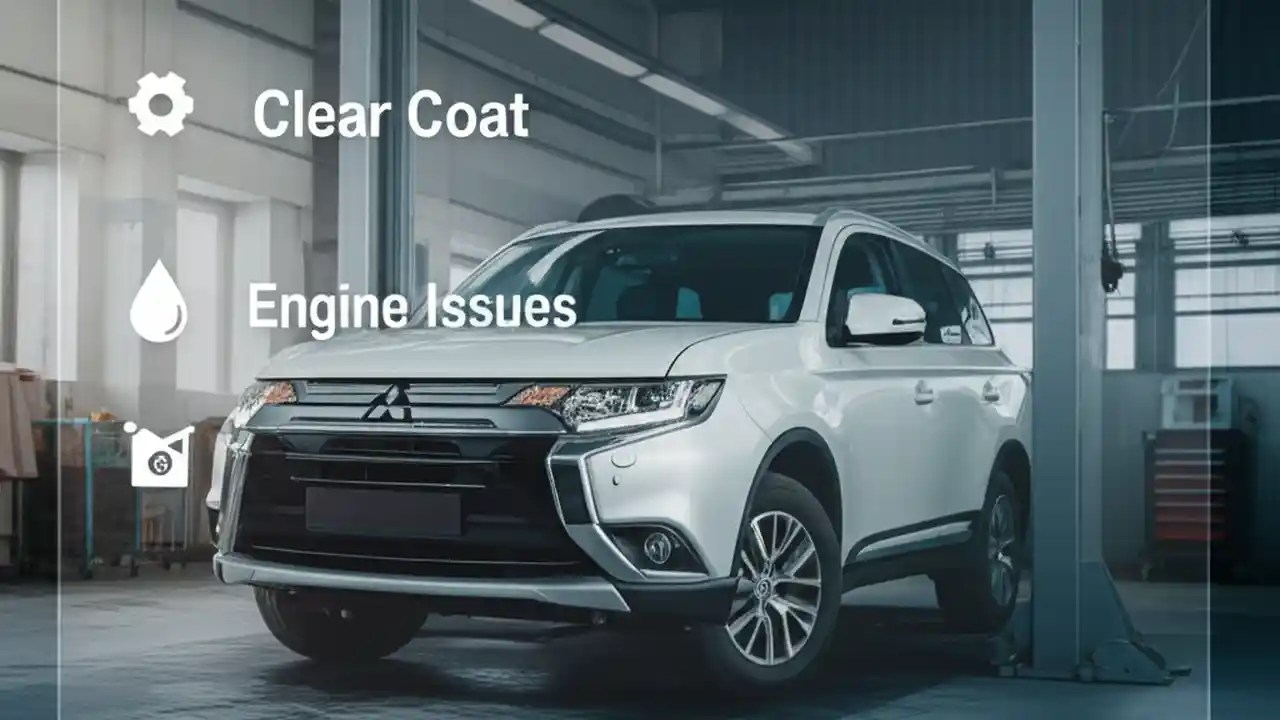 Clear Coat

Engine Issues