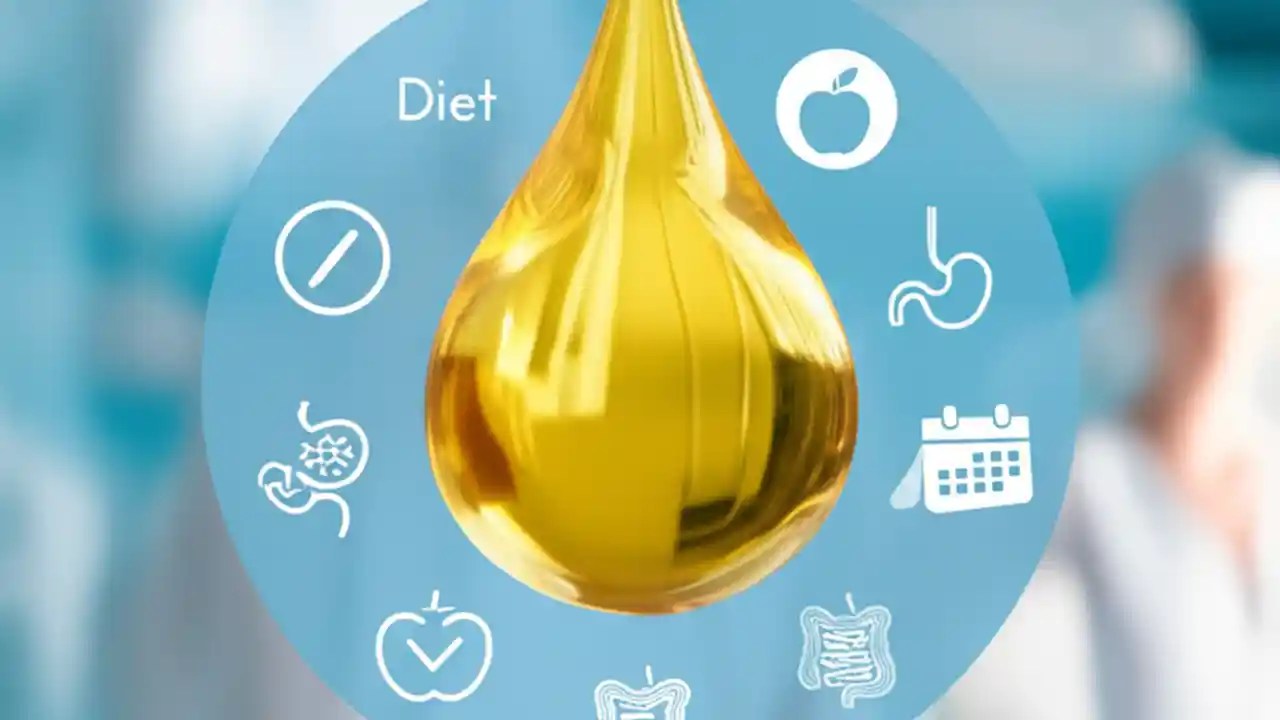 Diet