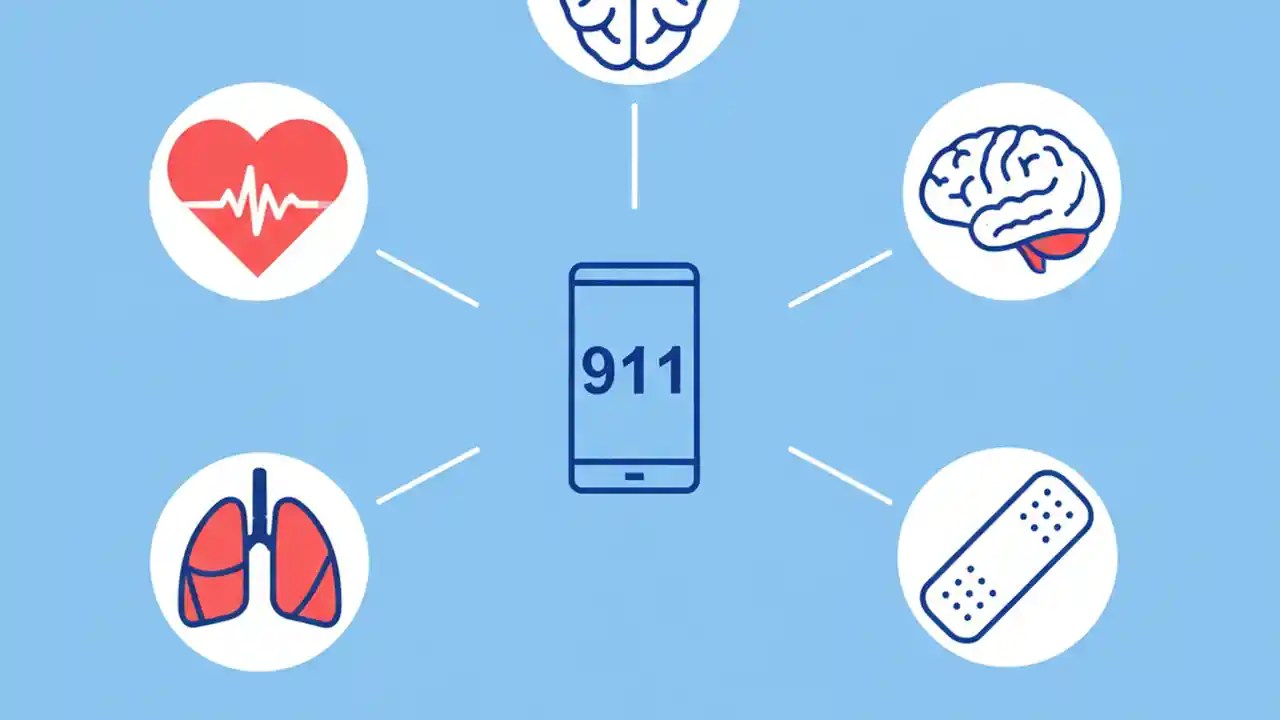 911