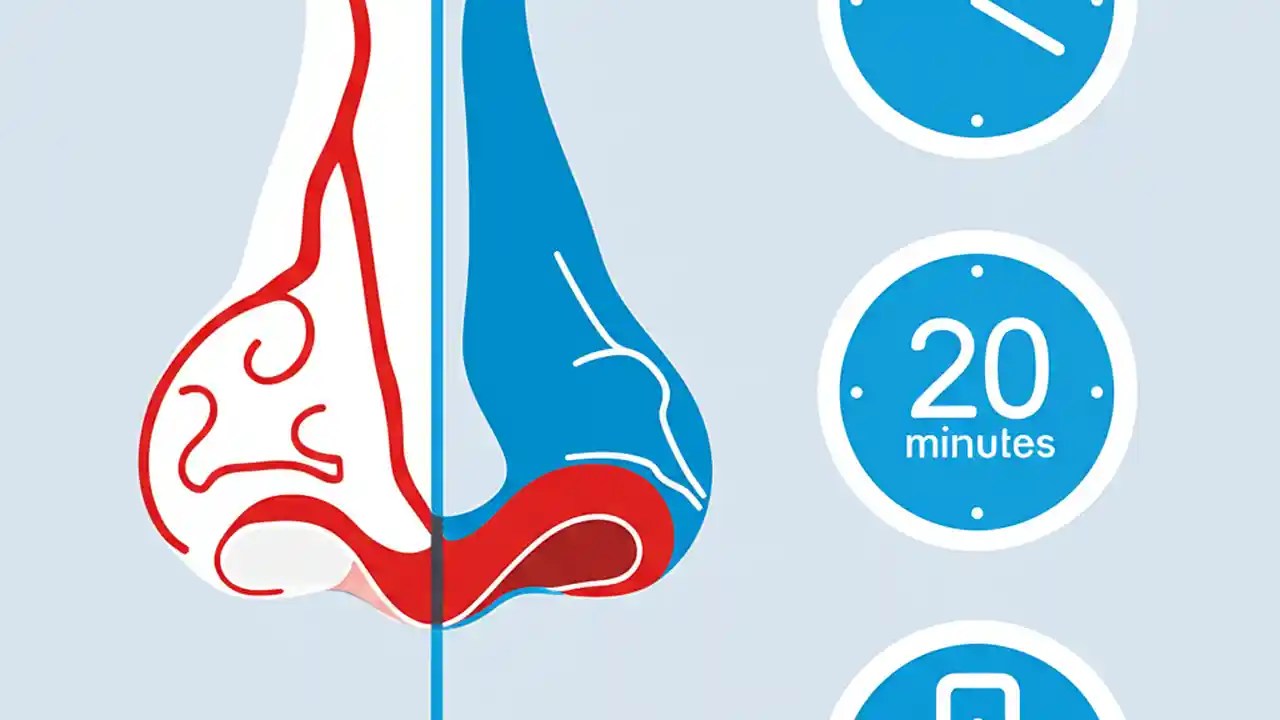 20
minutes