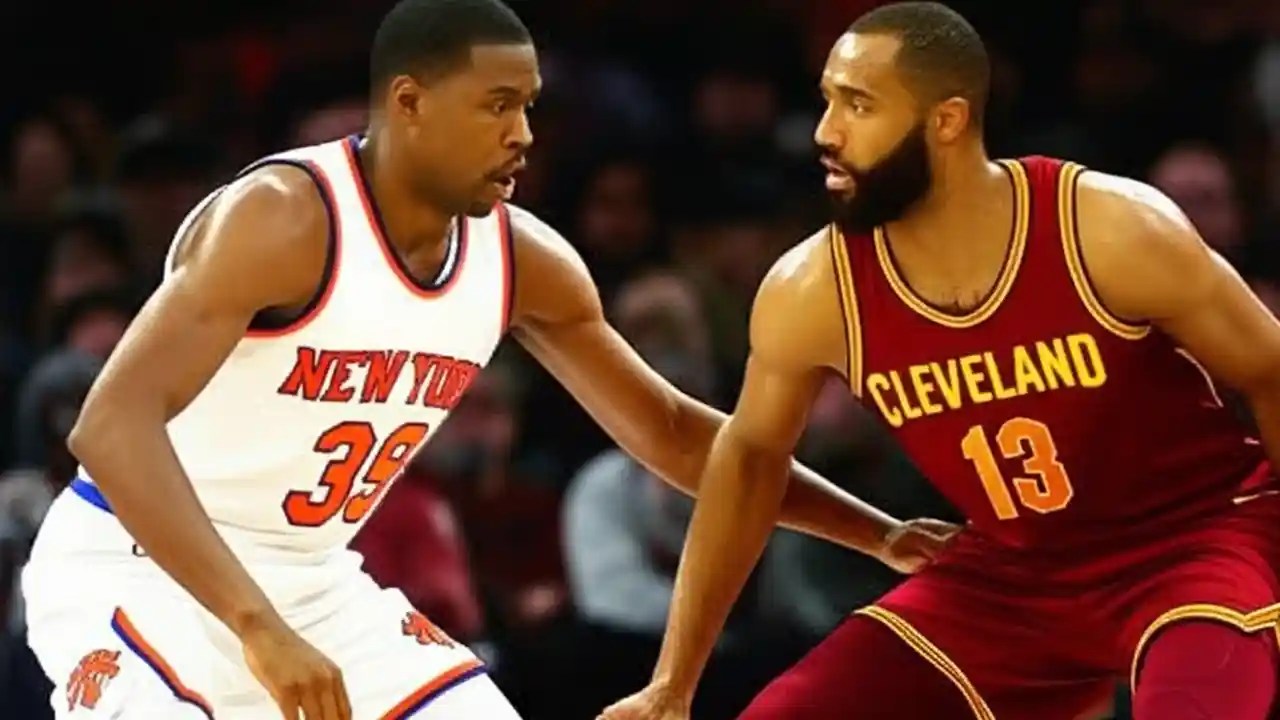 NEW YORK
39
CLEVELAND
13