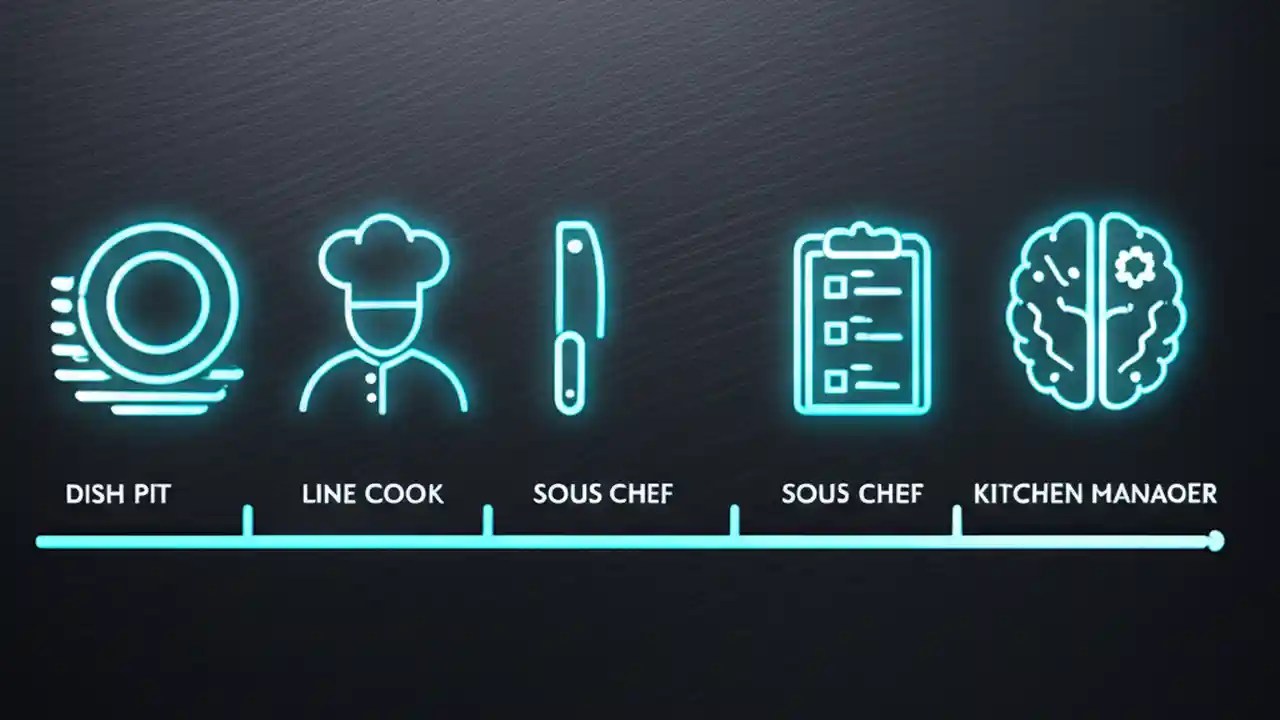 DISH PIT LINE COOK SOUS CHEF SOUS CHEF KITCHEN MANAOER