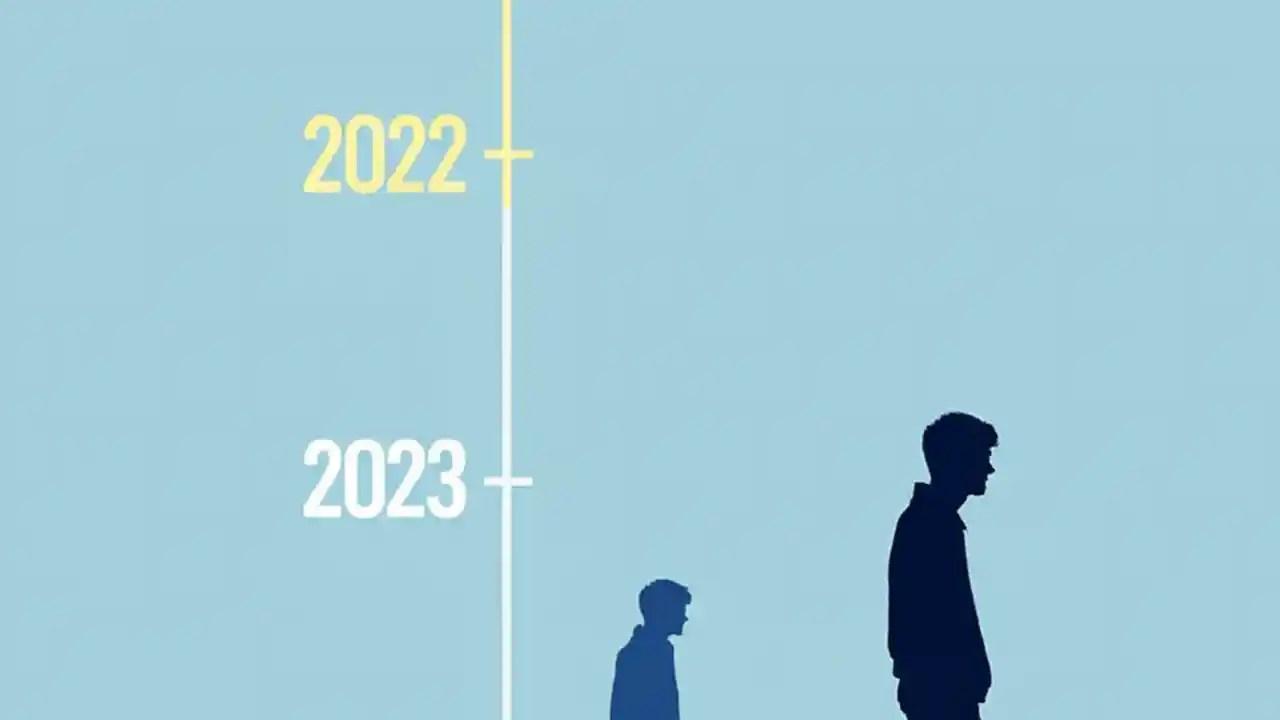 2022

2023