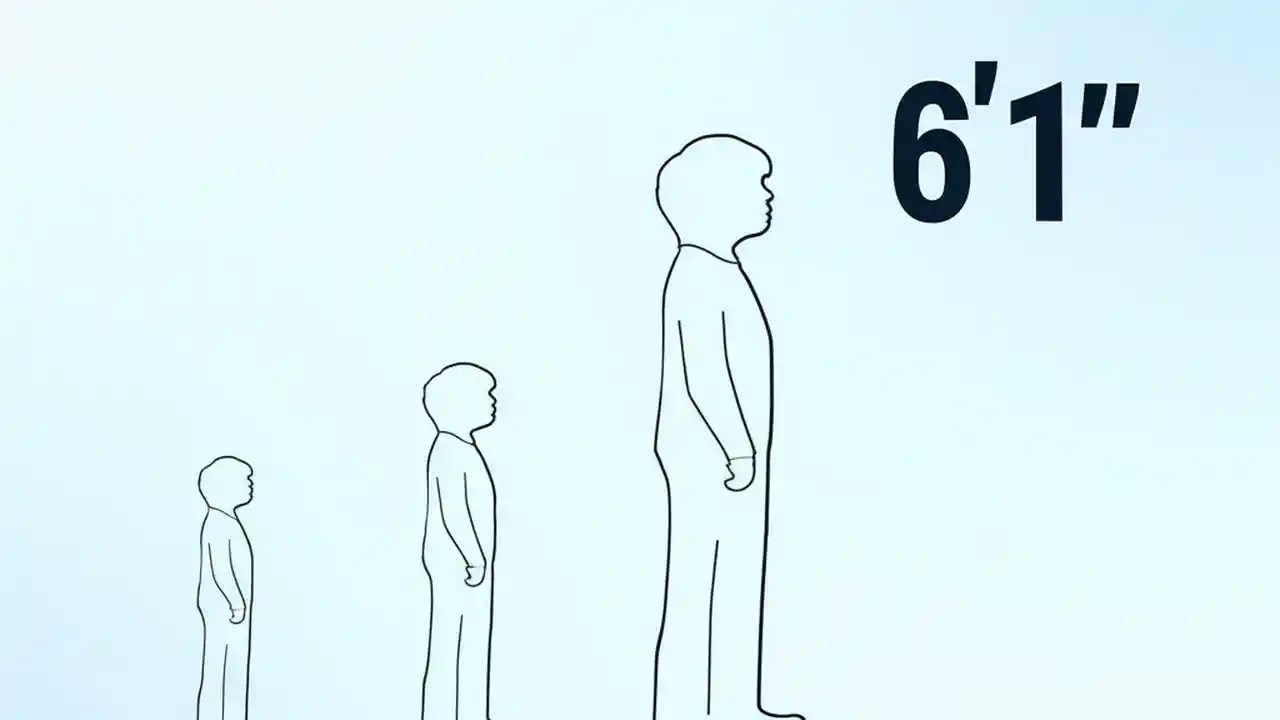 6'1"