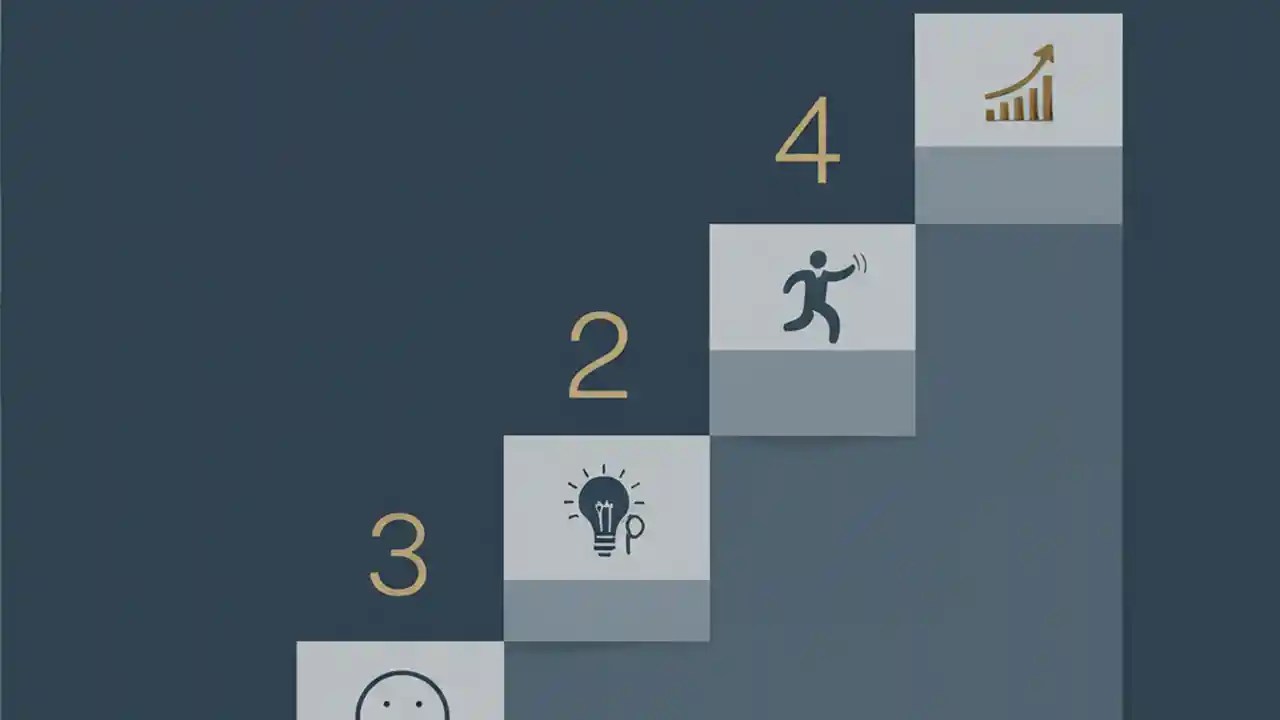 4

2

3