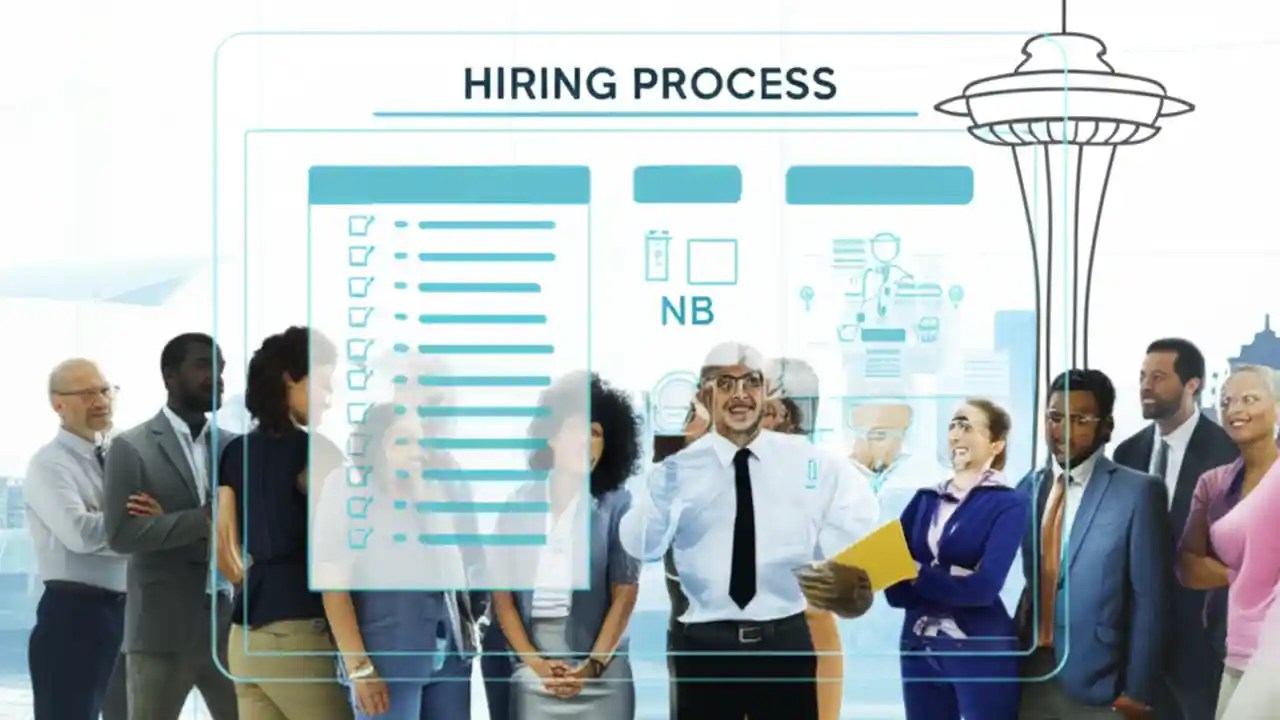 HIRING PROCESS

NB