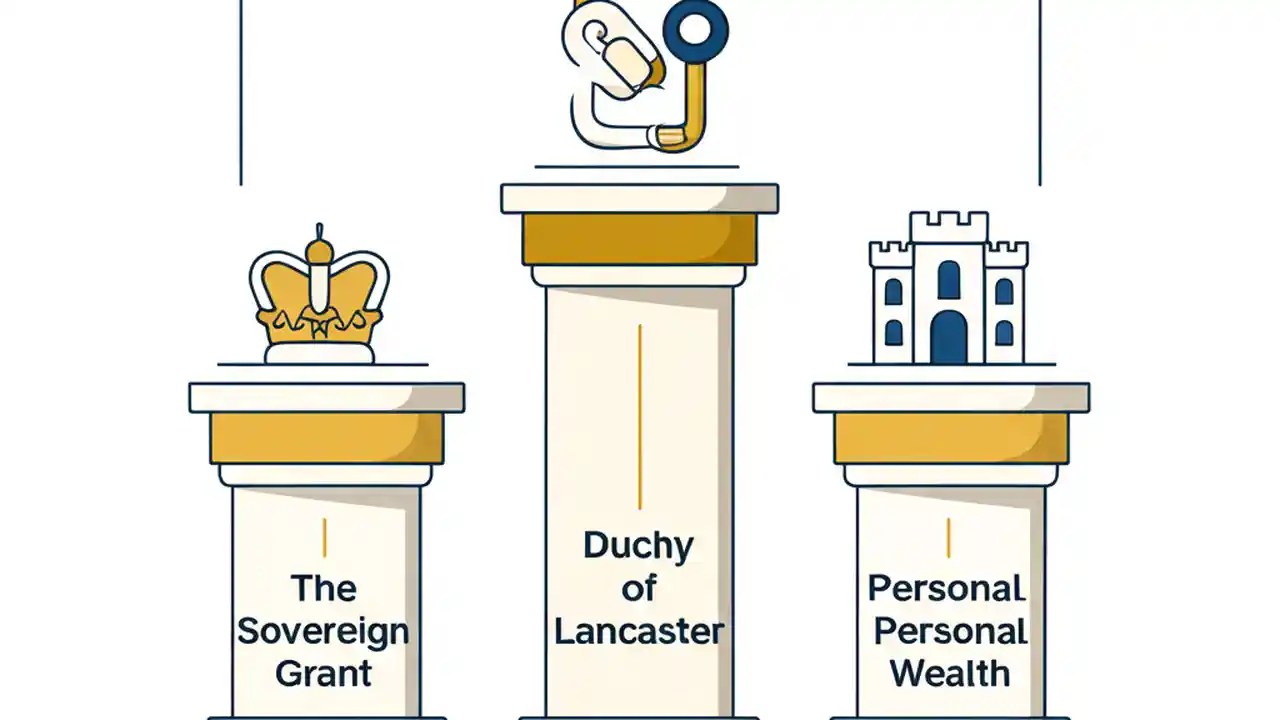 The Sovereign Grant

Duchy of Lancaster

Personal Personal Wealth