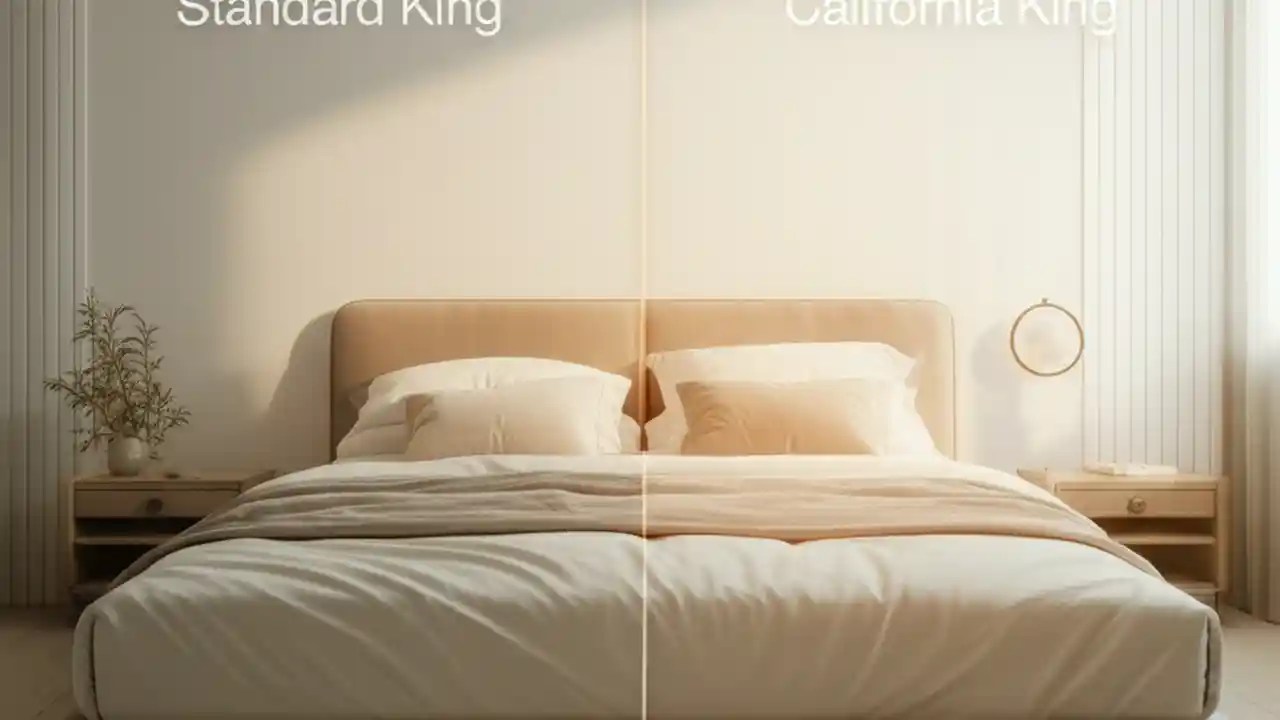 Standard King

California King