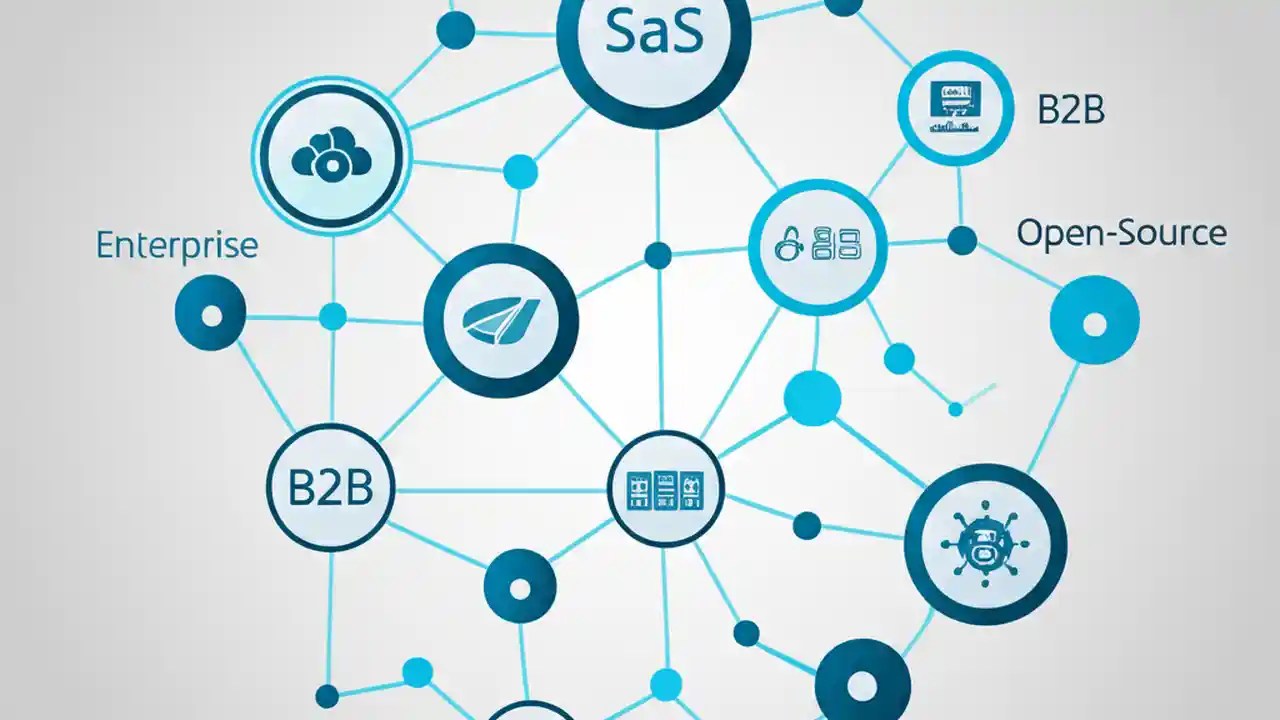 SaS

B2B

Enterprise

Open-Source

B2B