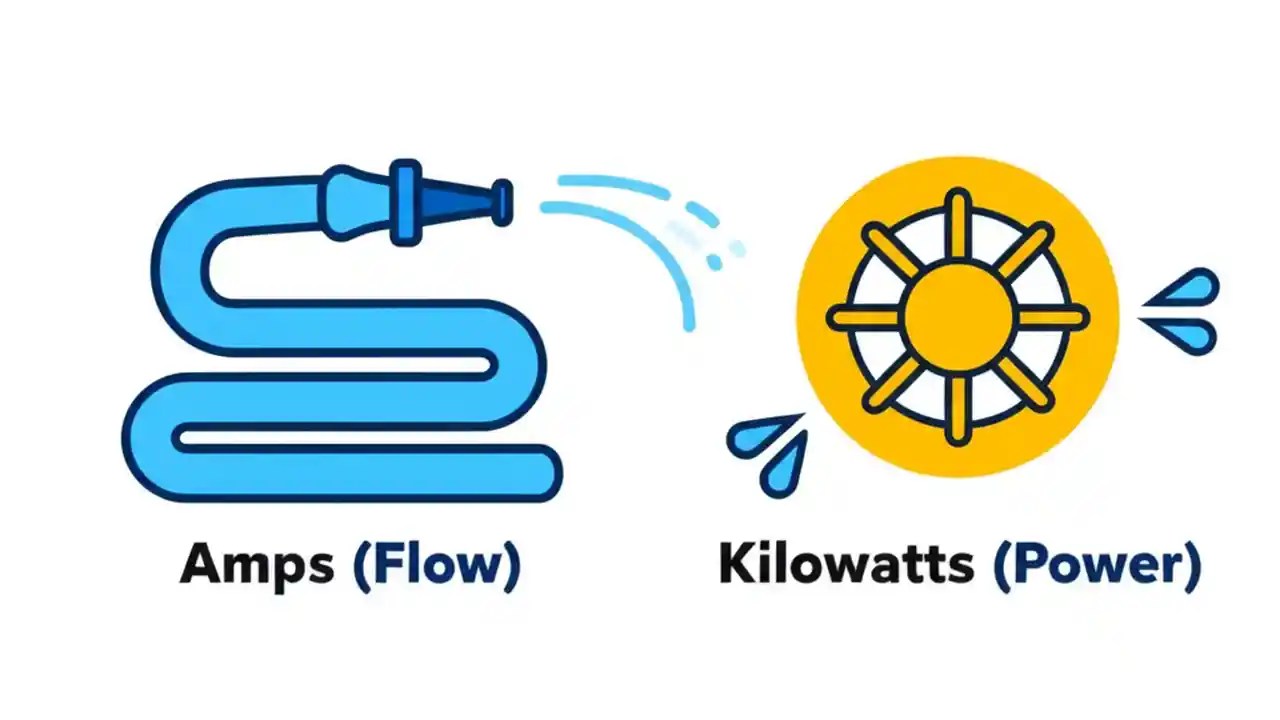 Amps (Flow)

Kilowatts (Power)