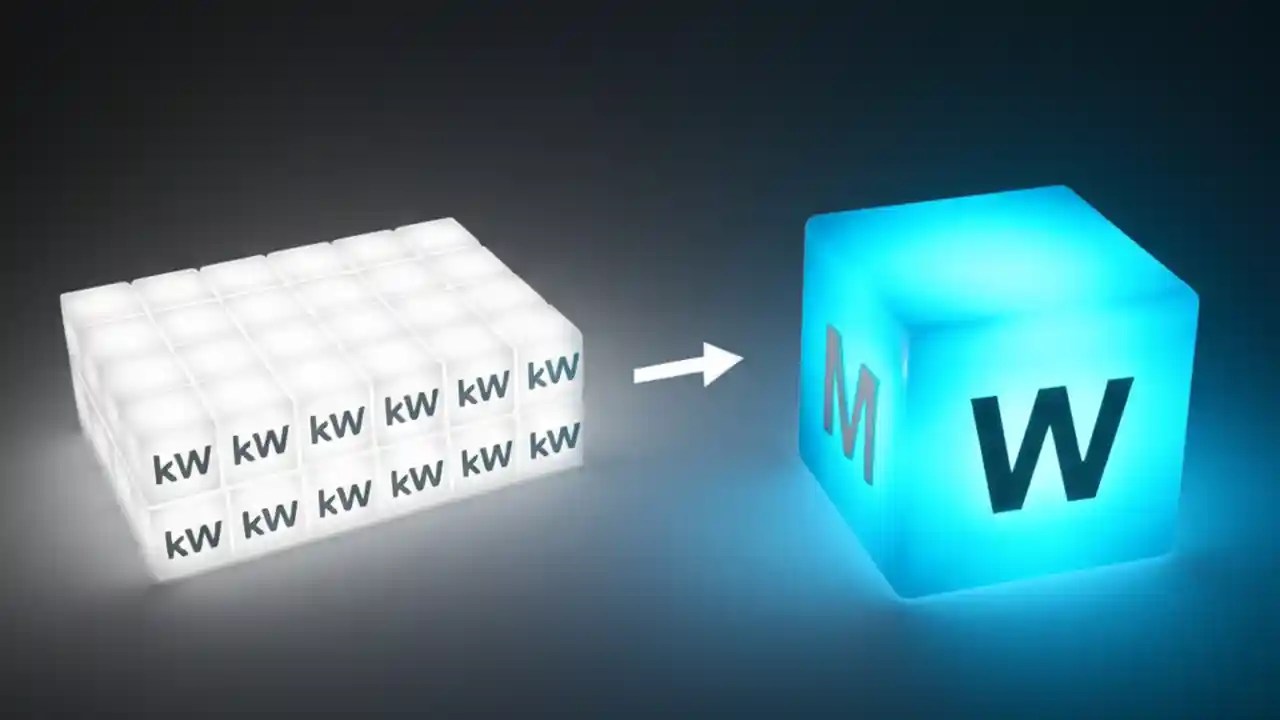 kW kW kW kW kW kW
kW kW kW kW kW kW

M W