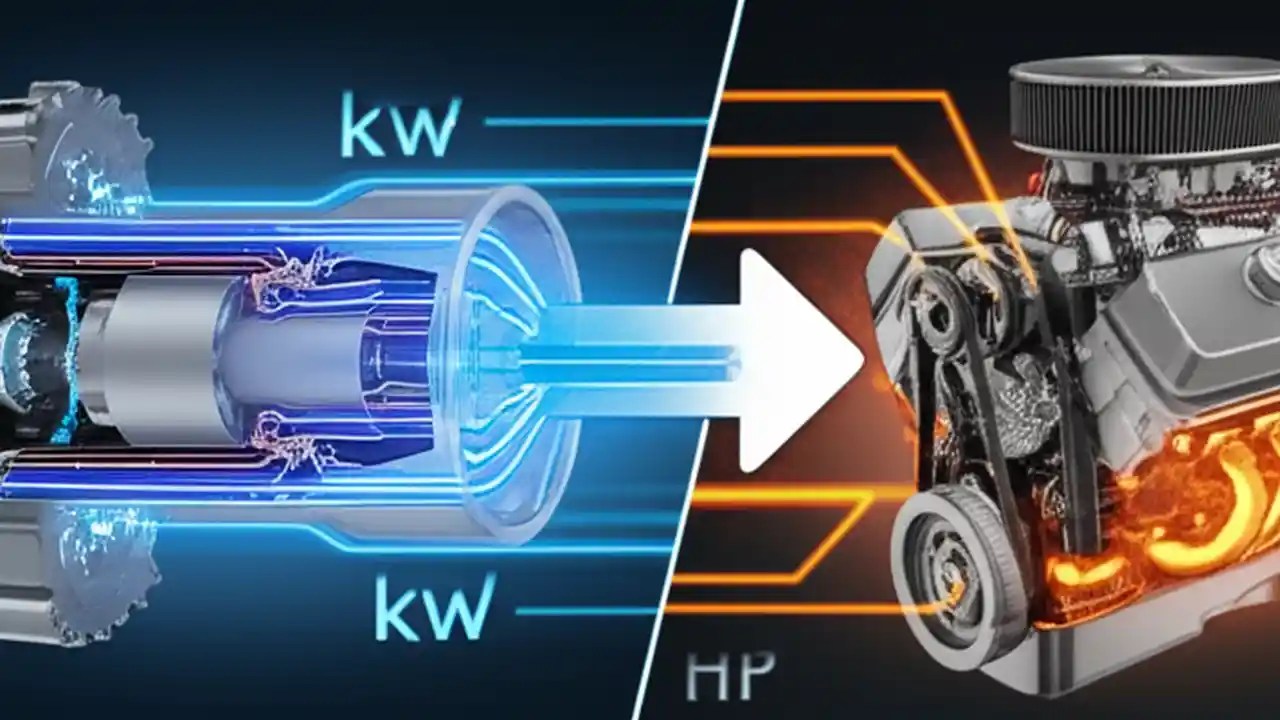 kW

kW

HP