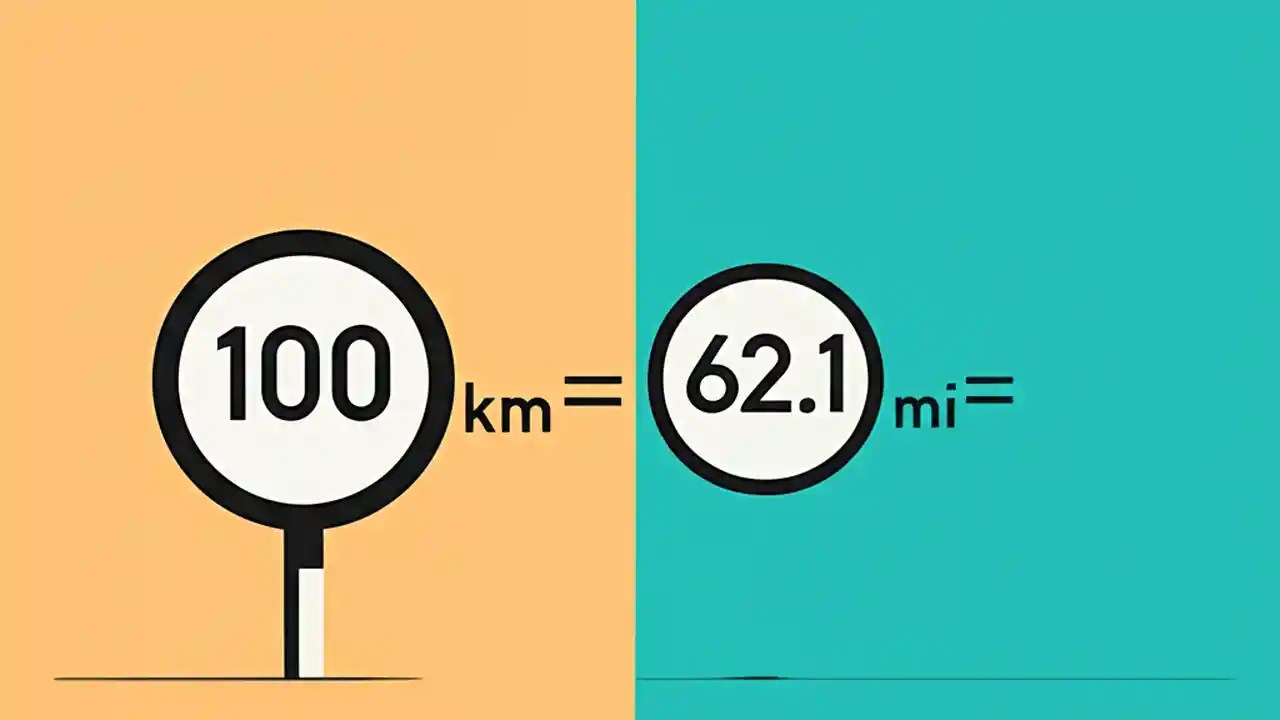 100 km = 62.1 mi =