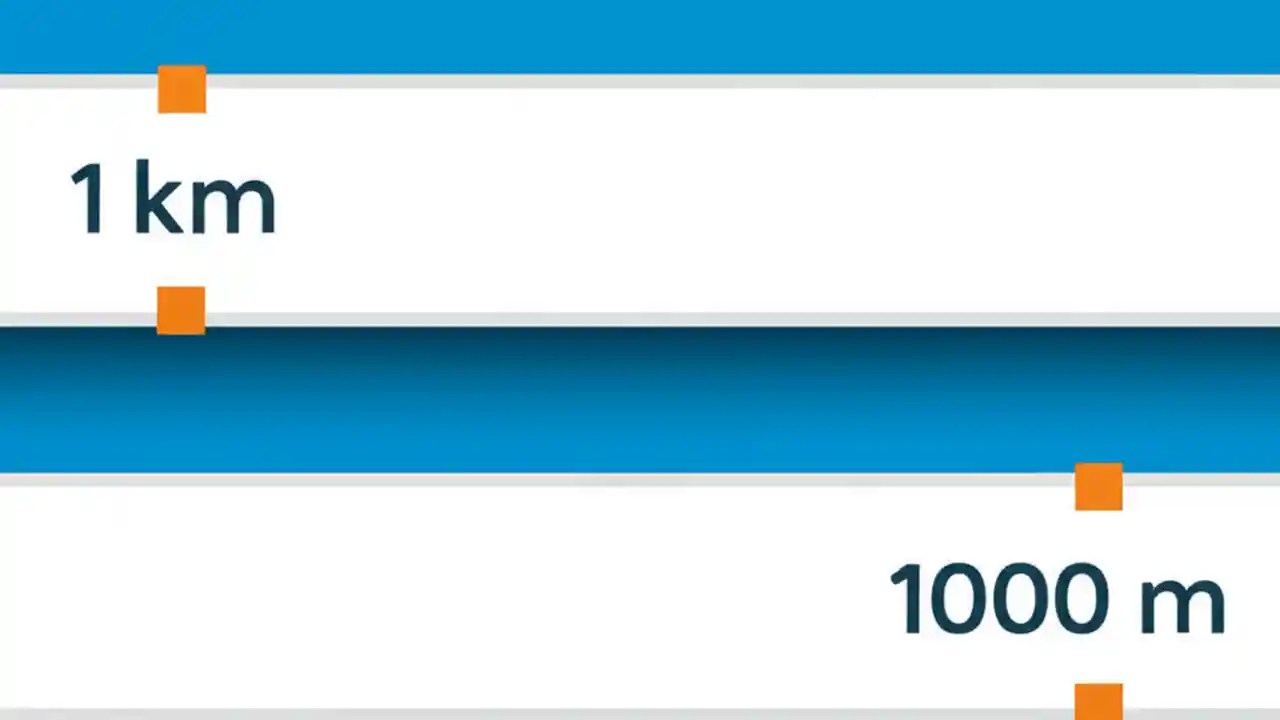 1 km

1000 m