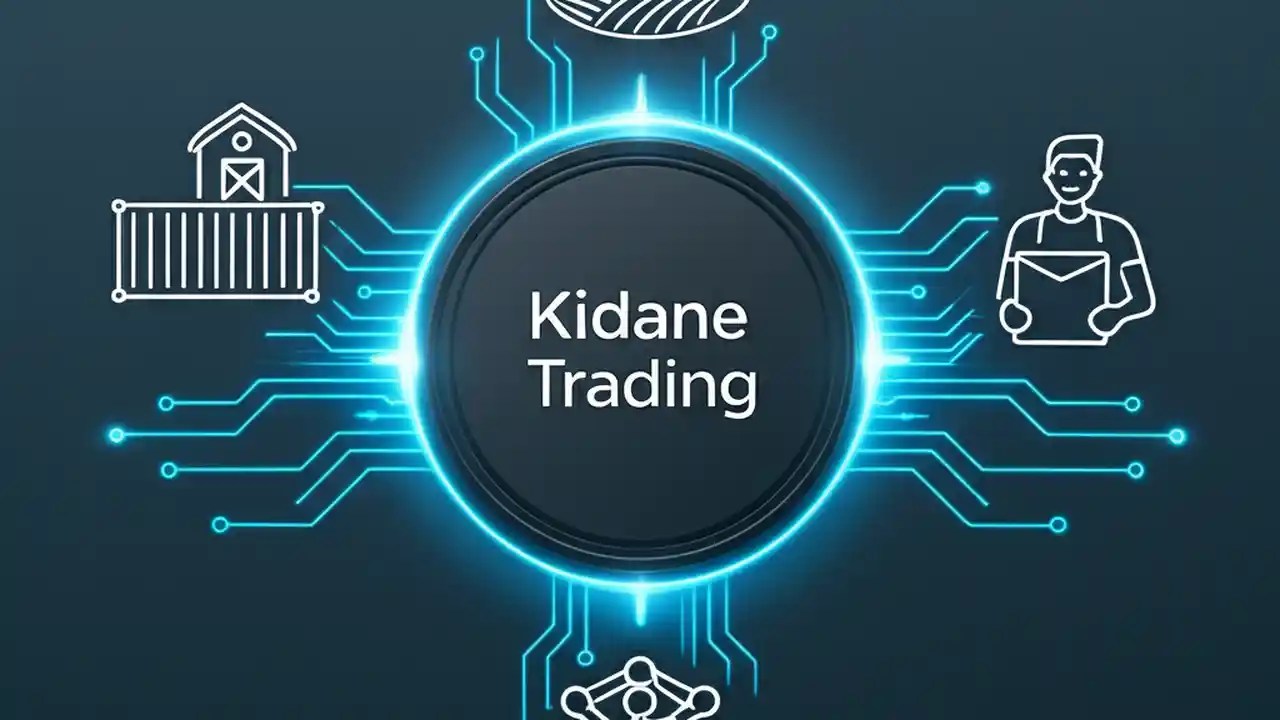 Kidane
Trading